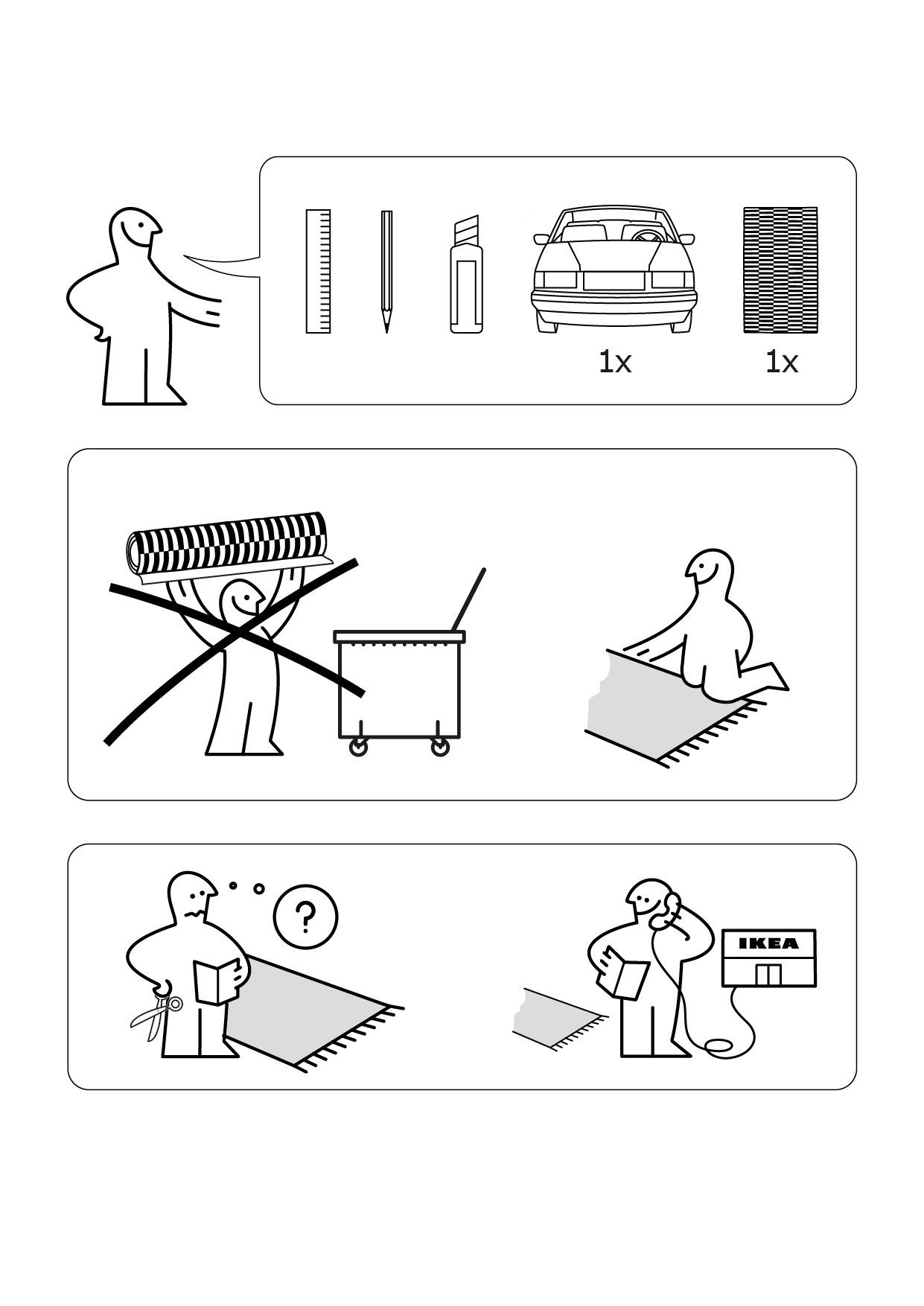 1x

1x

?

IKEA