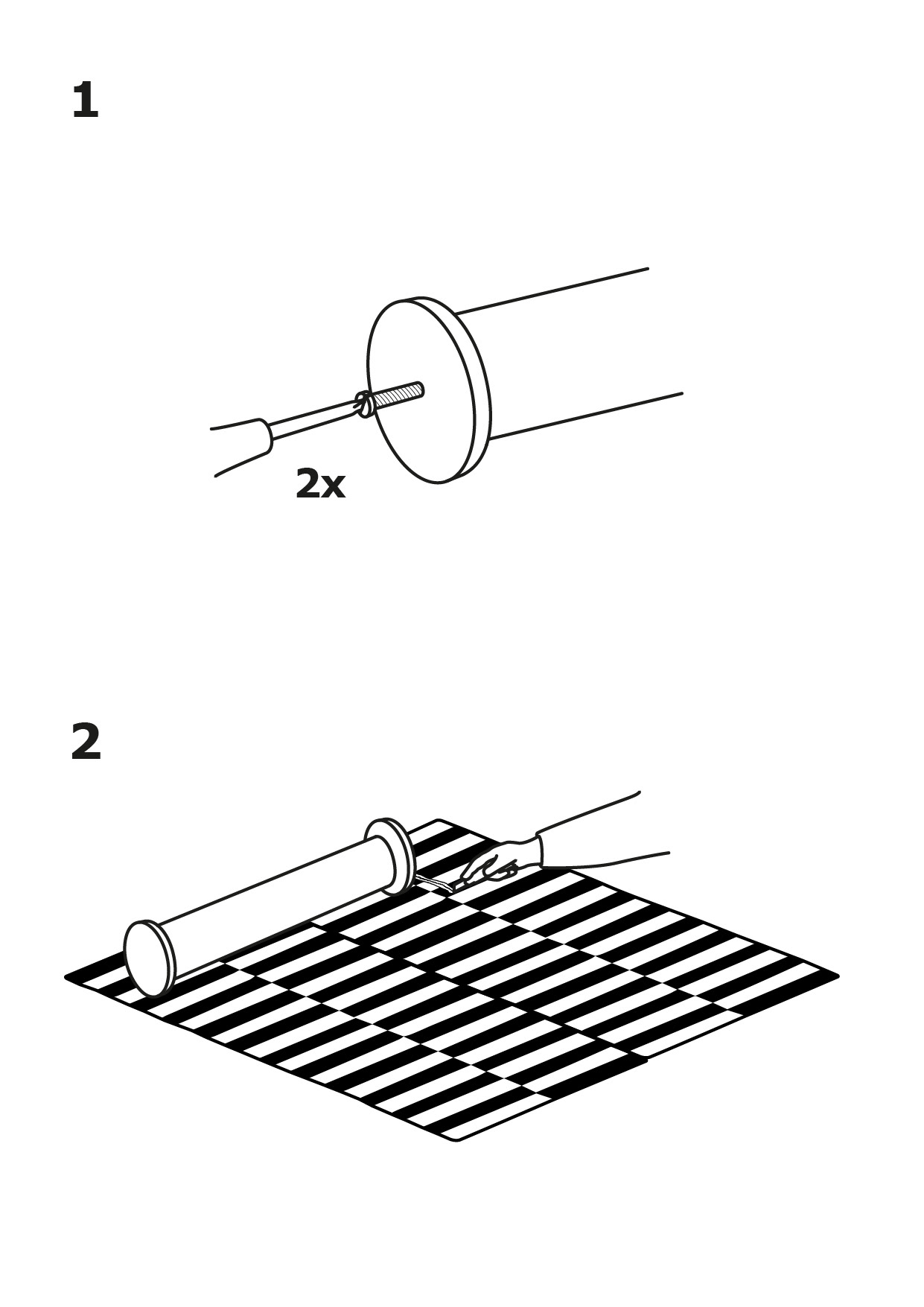 1

2x

2