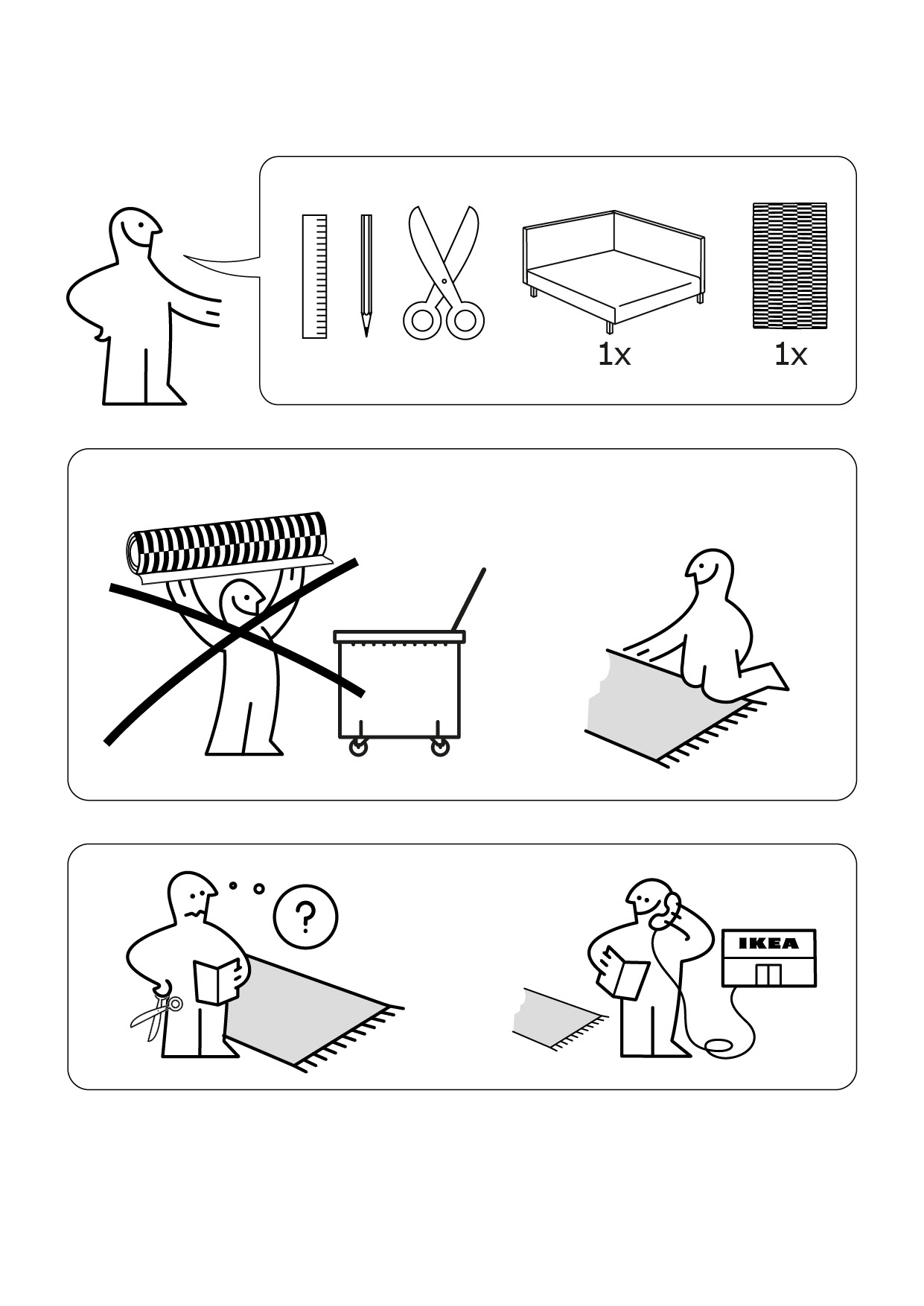 1x

1x

?

IKEA