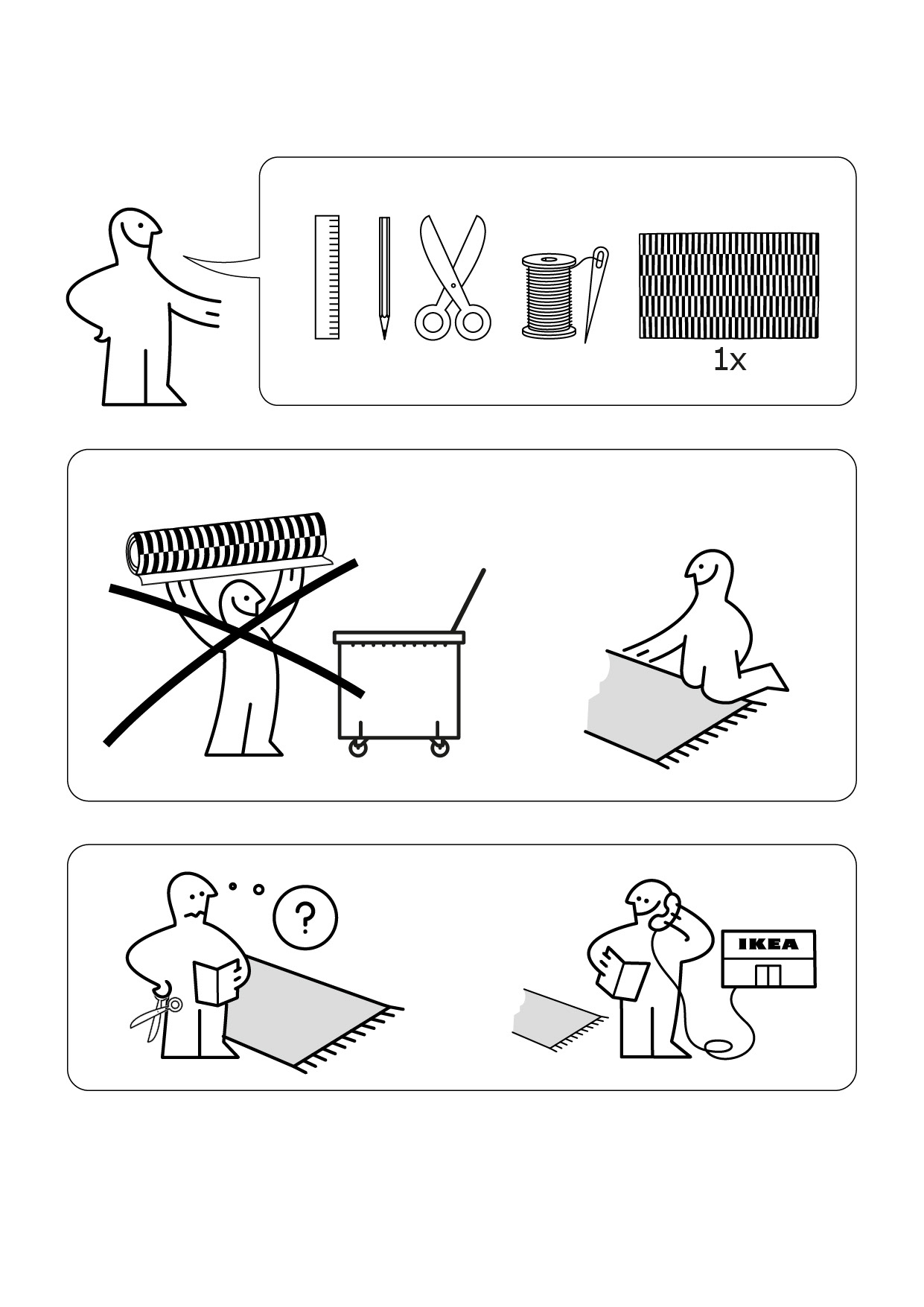 1x

?

IKEA