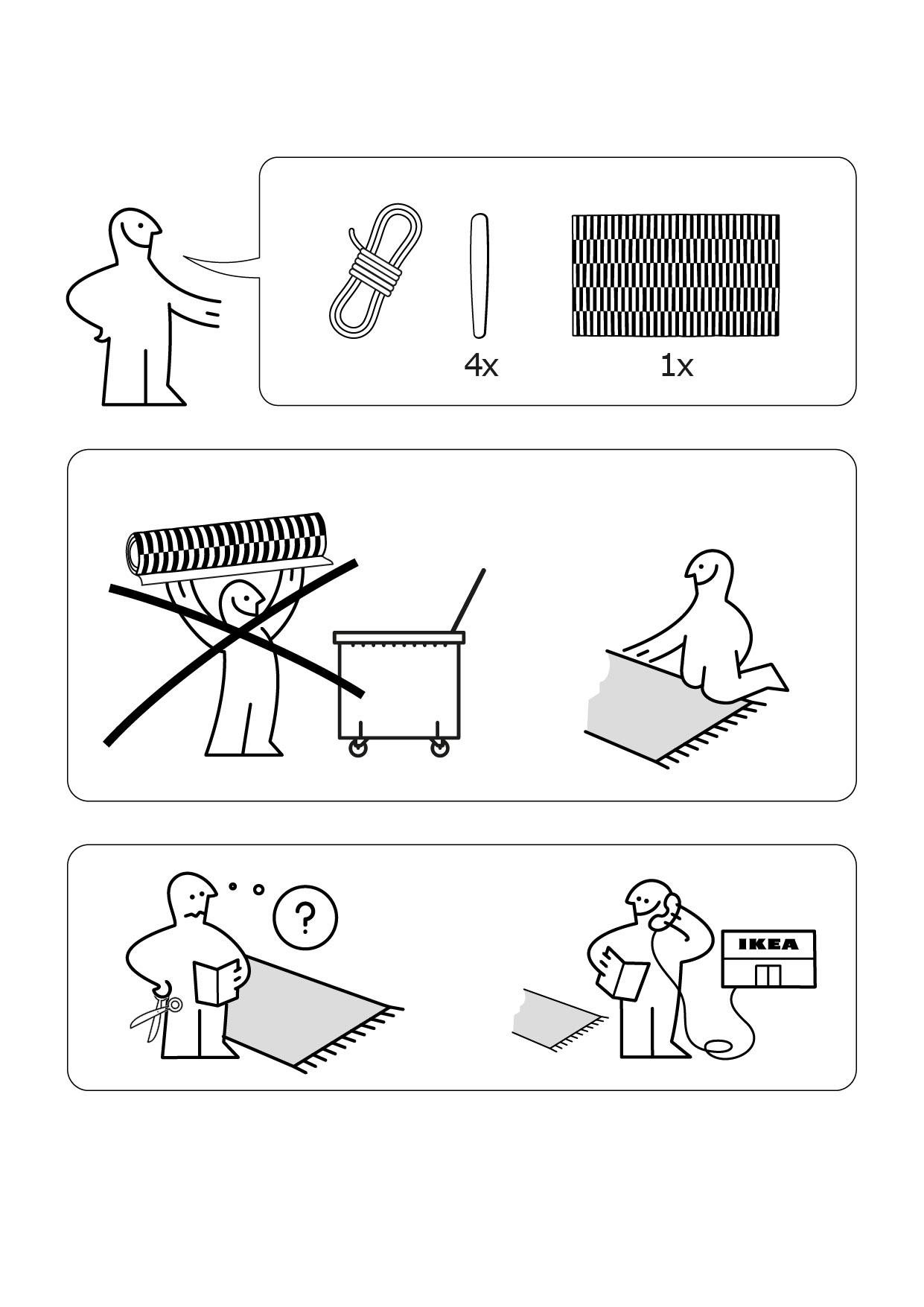 4x

1x

?

IKEA