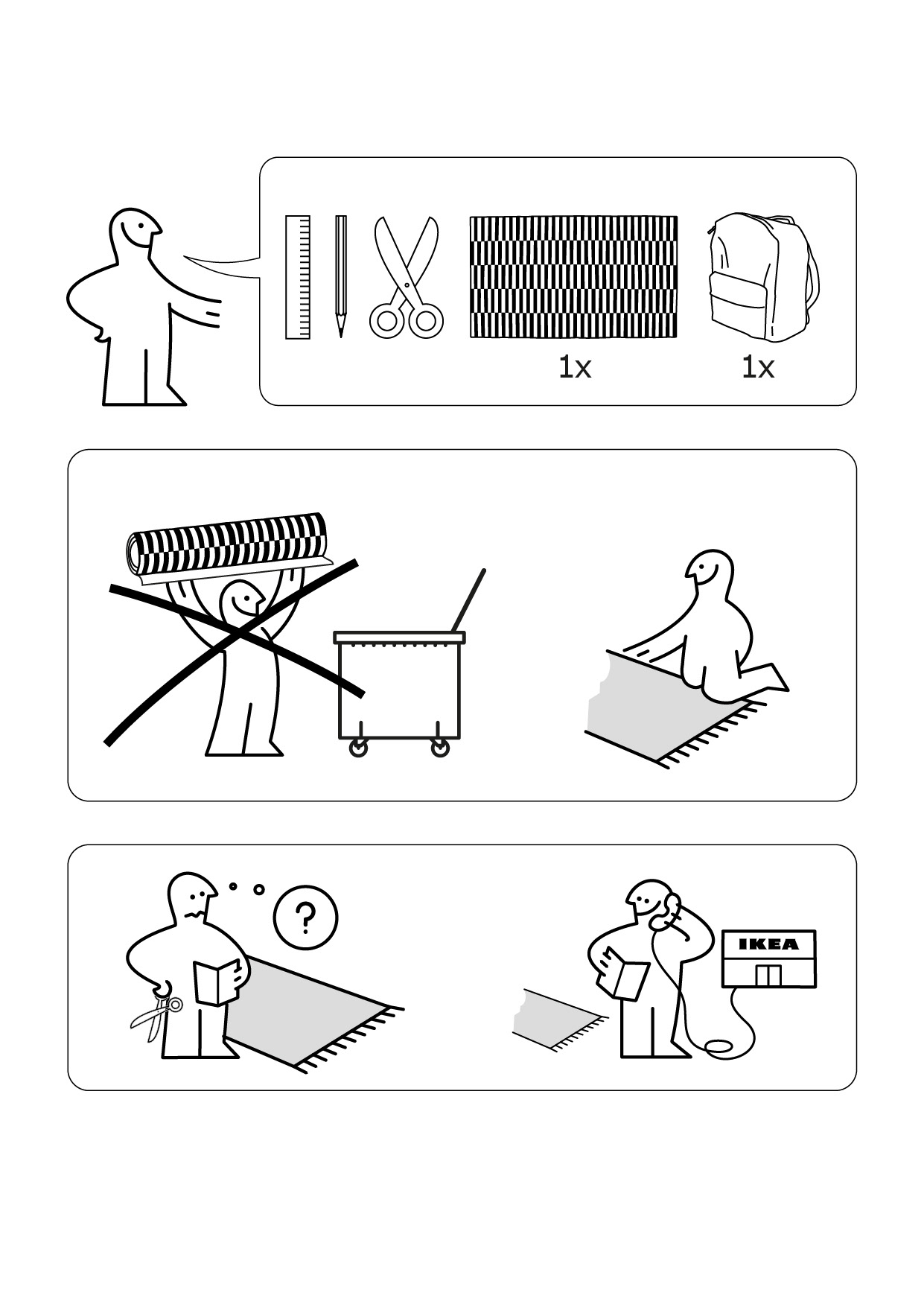 1x

1x

?

IKEA