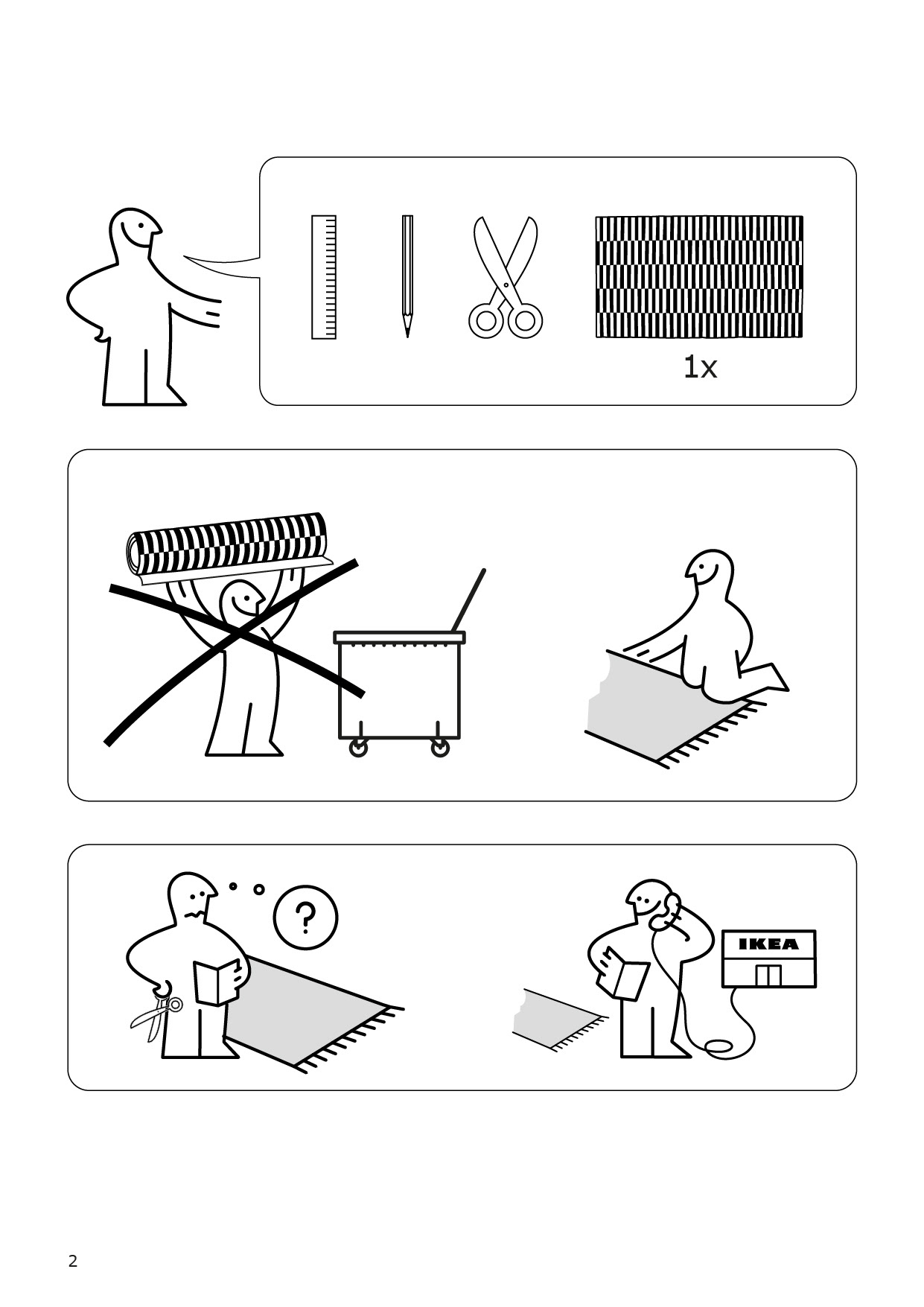 1x

?

IKEA

2