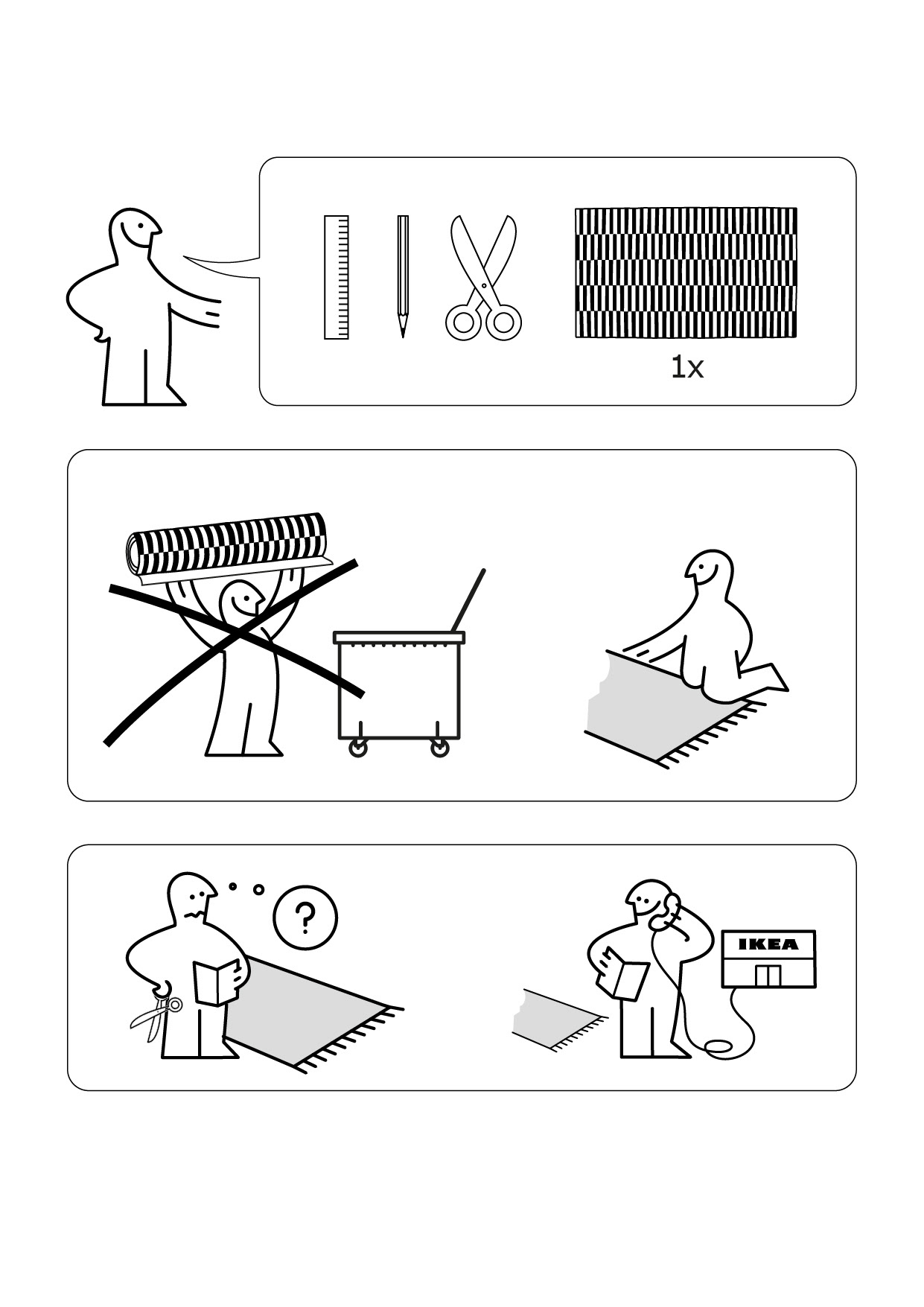 1x

?

IKEA