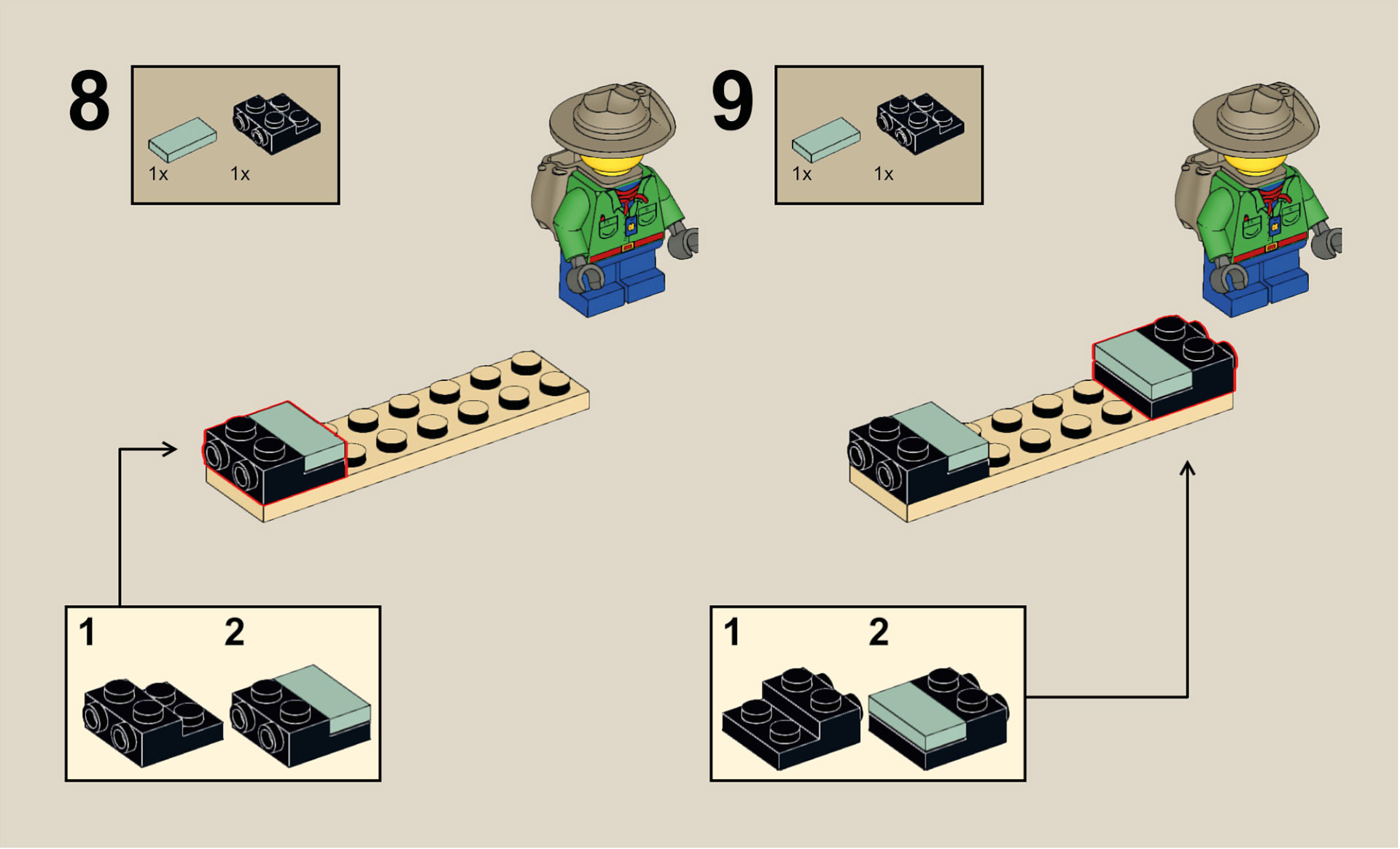 8

1x 1x

1 2

9

1x 1x

1 2