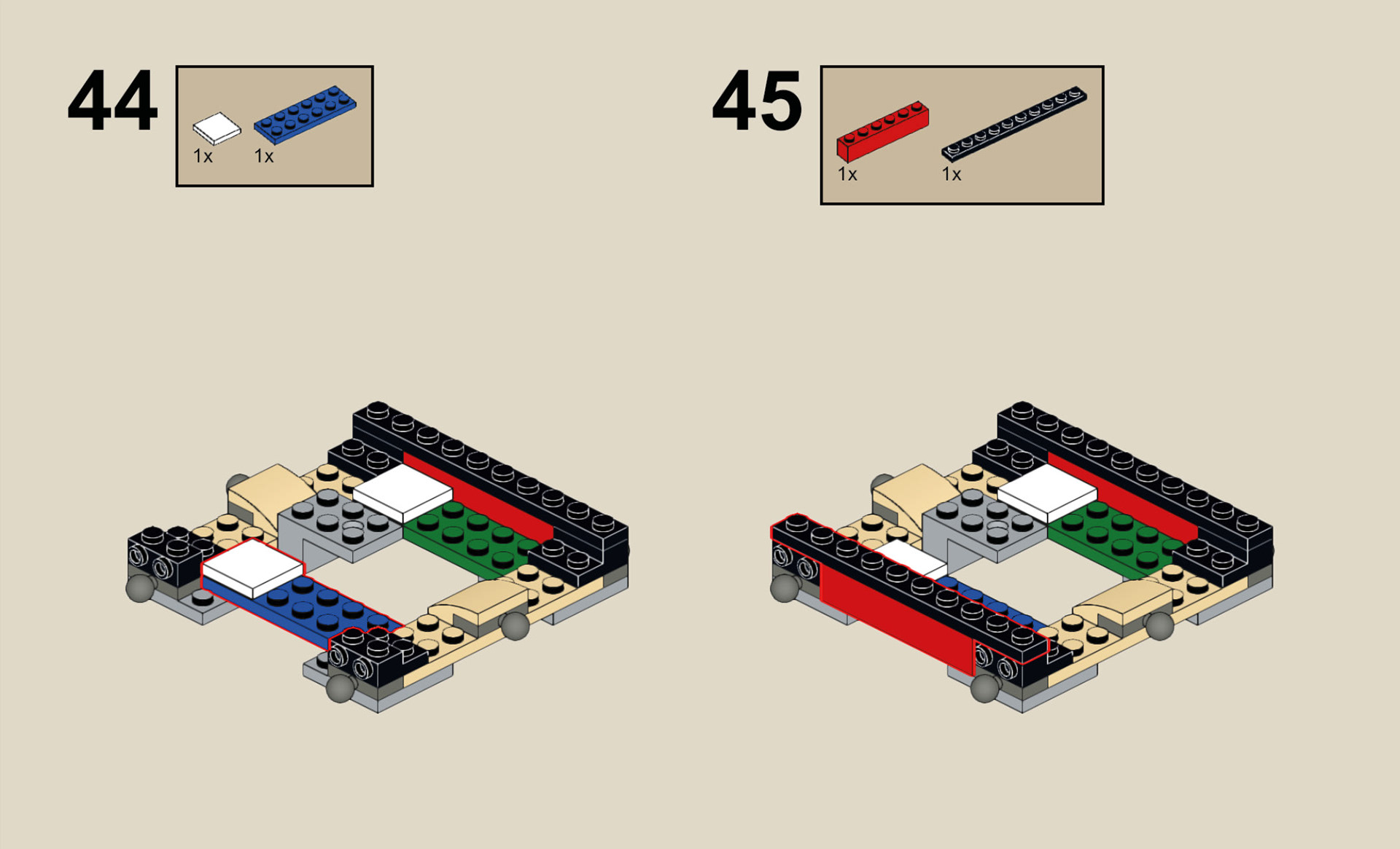 44

1x 1x

45

1x 1x