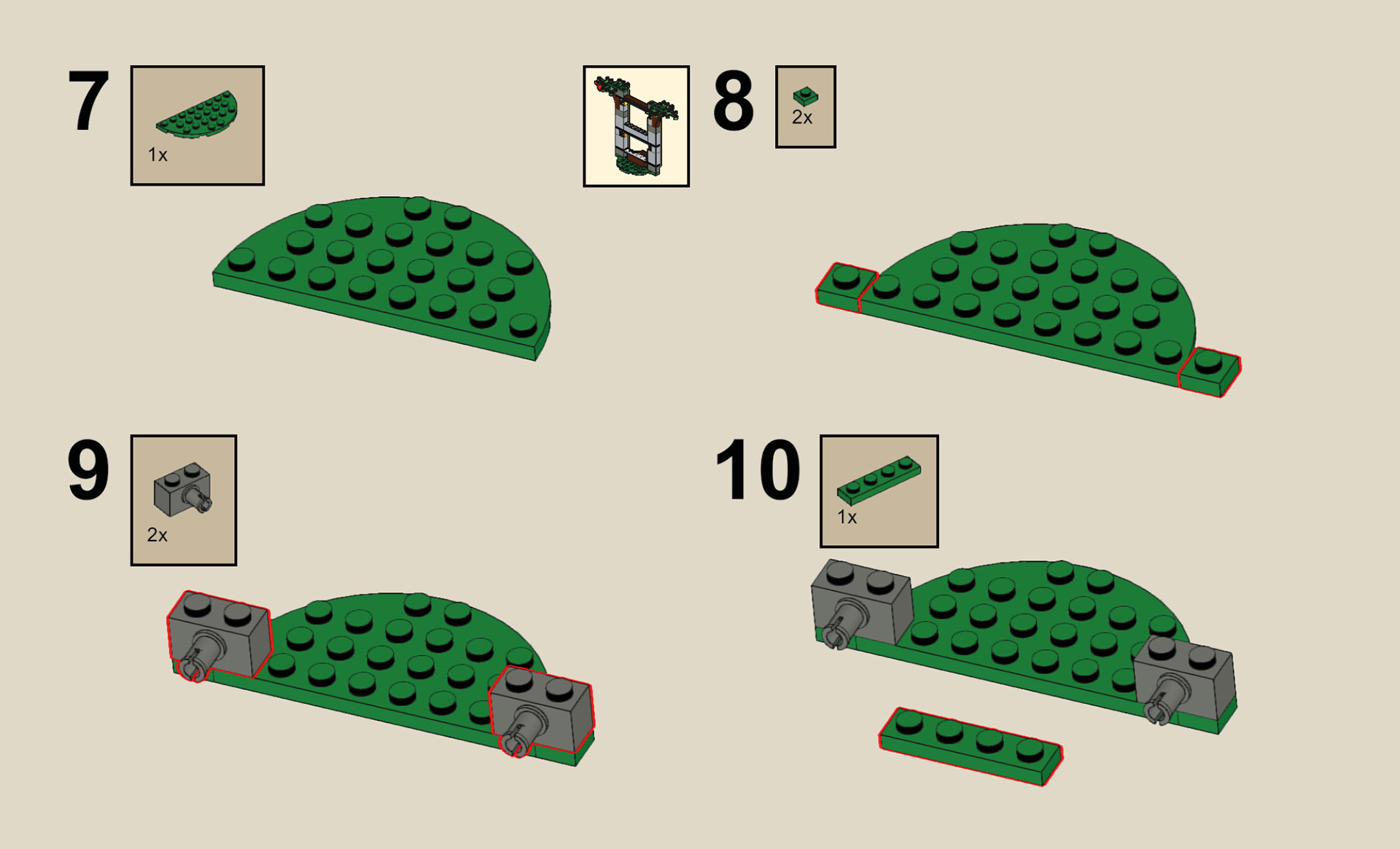 7

1x

8

2x

9

2x

10

1x