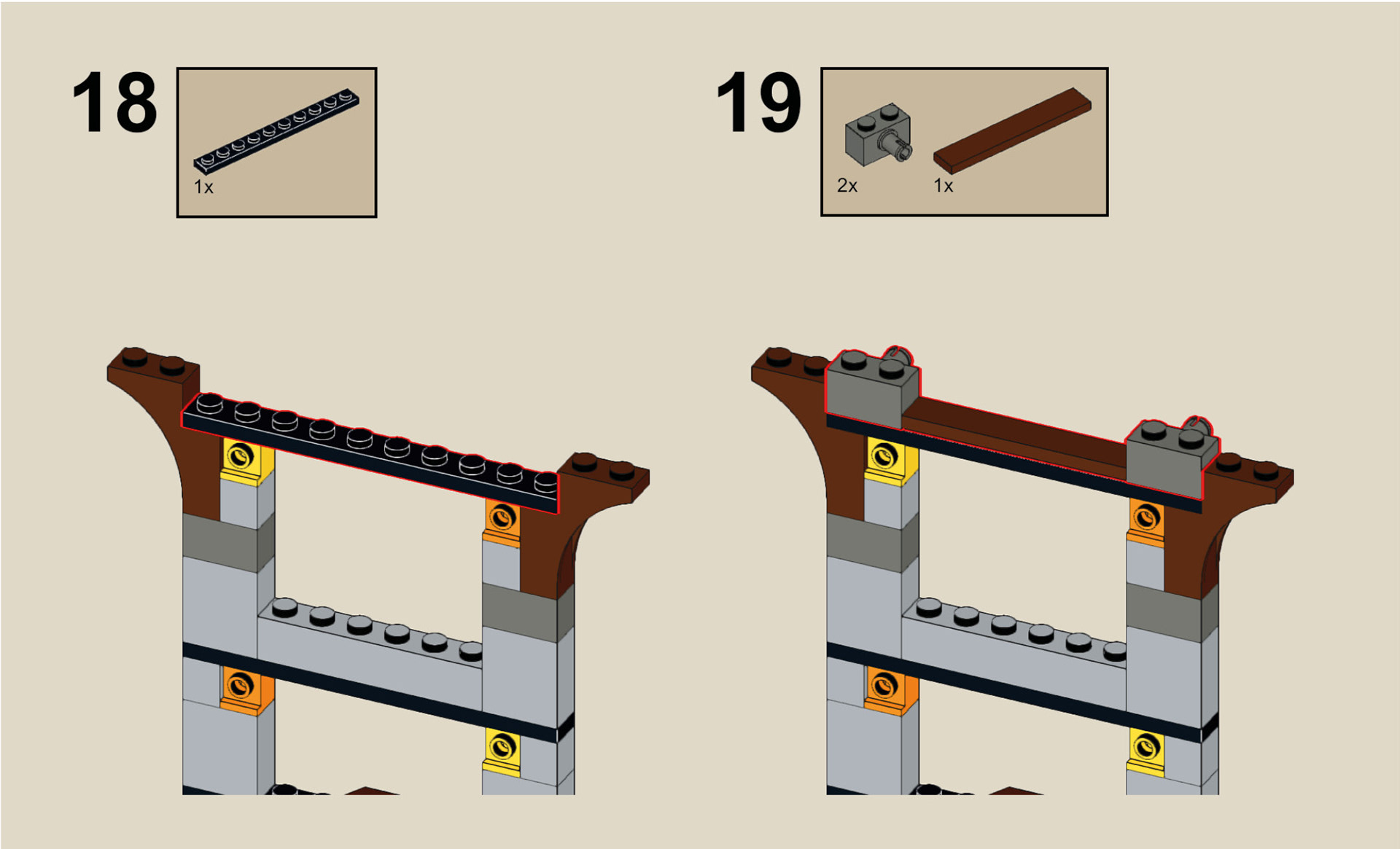 18

1x

19

2x

1x