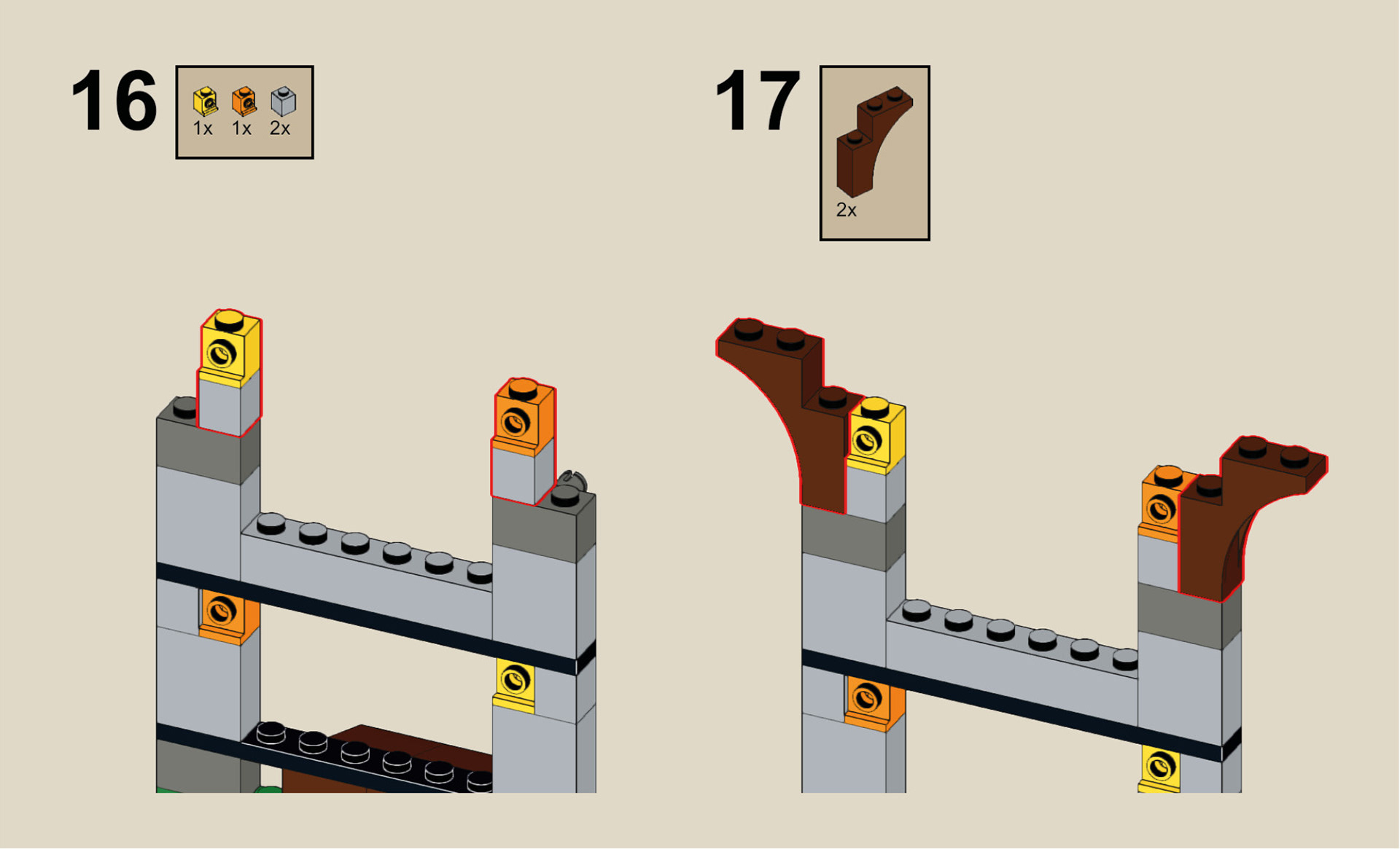 16

1x 1x 2x

17

2x