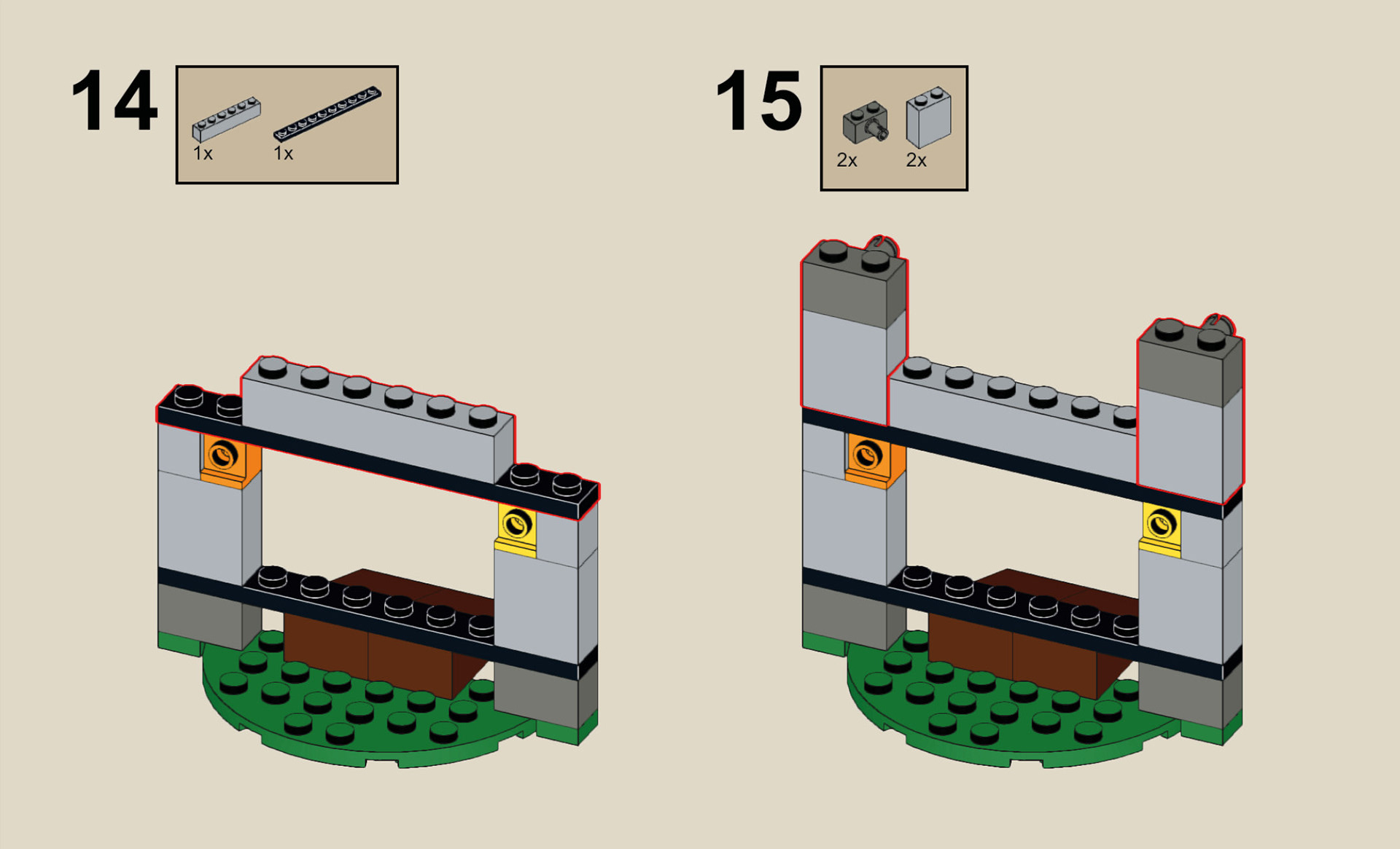 14

1x 1x

15

2x 2x