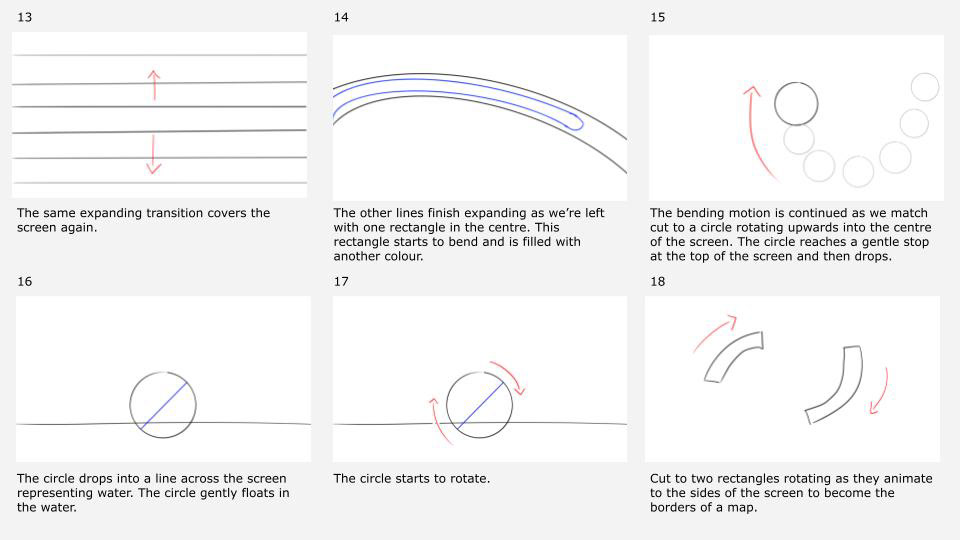 13

The same expanding transition covers the screen again.

14

The other lines finish expanding as we're left with one rectangle in the centre. This rectangle starts to bend and is filled with another colour.

15

The bending motion is continued as we match cut to a circle rotating upwards into the centre of the screen. The circle reaches a gentle stop at the top of the screen and then drops.

16

The circle drops into a line across the screen representing water. The circle gently floats in the water.

17

The circle starts to rotate.

18

Cut to two rectangles rotating as they animate to the sides of the screen to become the borders of a map.