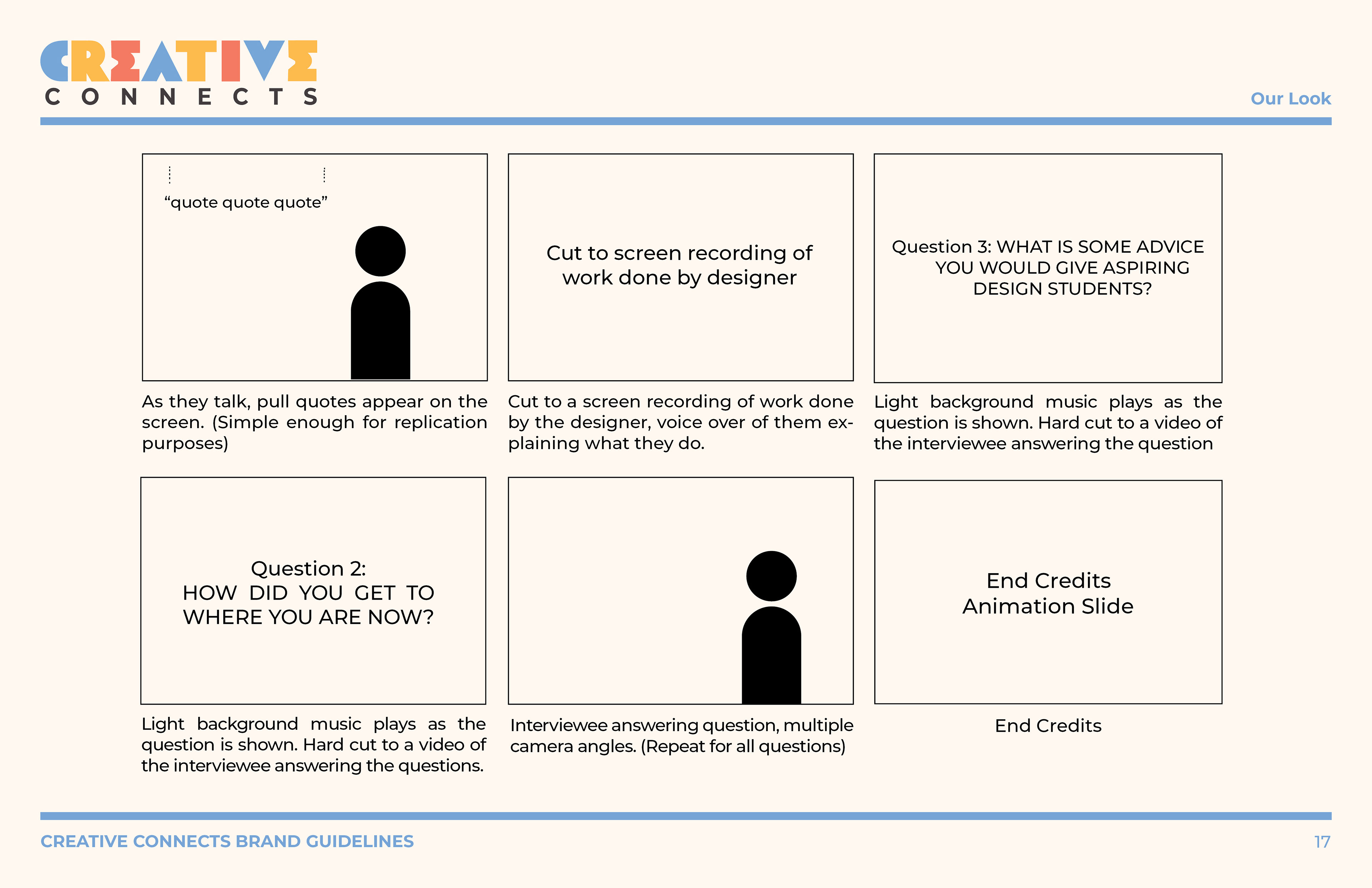 CREATIVE
CONNECTS

Our Look

“quote quote quote”

As they talk, pull quotes appear on the screen. (Simple enough for replication purposes)

Cut to screen recording of work done by designer

Cut to a screen recording of work done by the designer, voice over of them explaining what they do.

Question 3: WHAT IS SOME ADVICE YOU WOULD GIVE ASPIRING DESIGN STUDENTS?

Light background music plays as the question is shown. Hard cut to a video of the interviewee answering the question

Question 2:
HOW DID YOU GET TO WHERE YOU ARE NOW?

Light background music plays as the question is shown. Hard cut to a video of the interviewee answering the questions.

Interviewee answering question, multiple camera angles. (Repeat for all questions)

End Credits
Animation Slide

End Credits

CREATIVE CONNECTS BRAND GUIDELINES

17