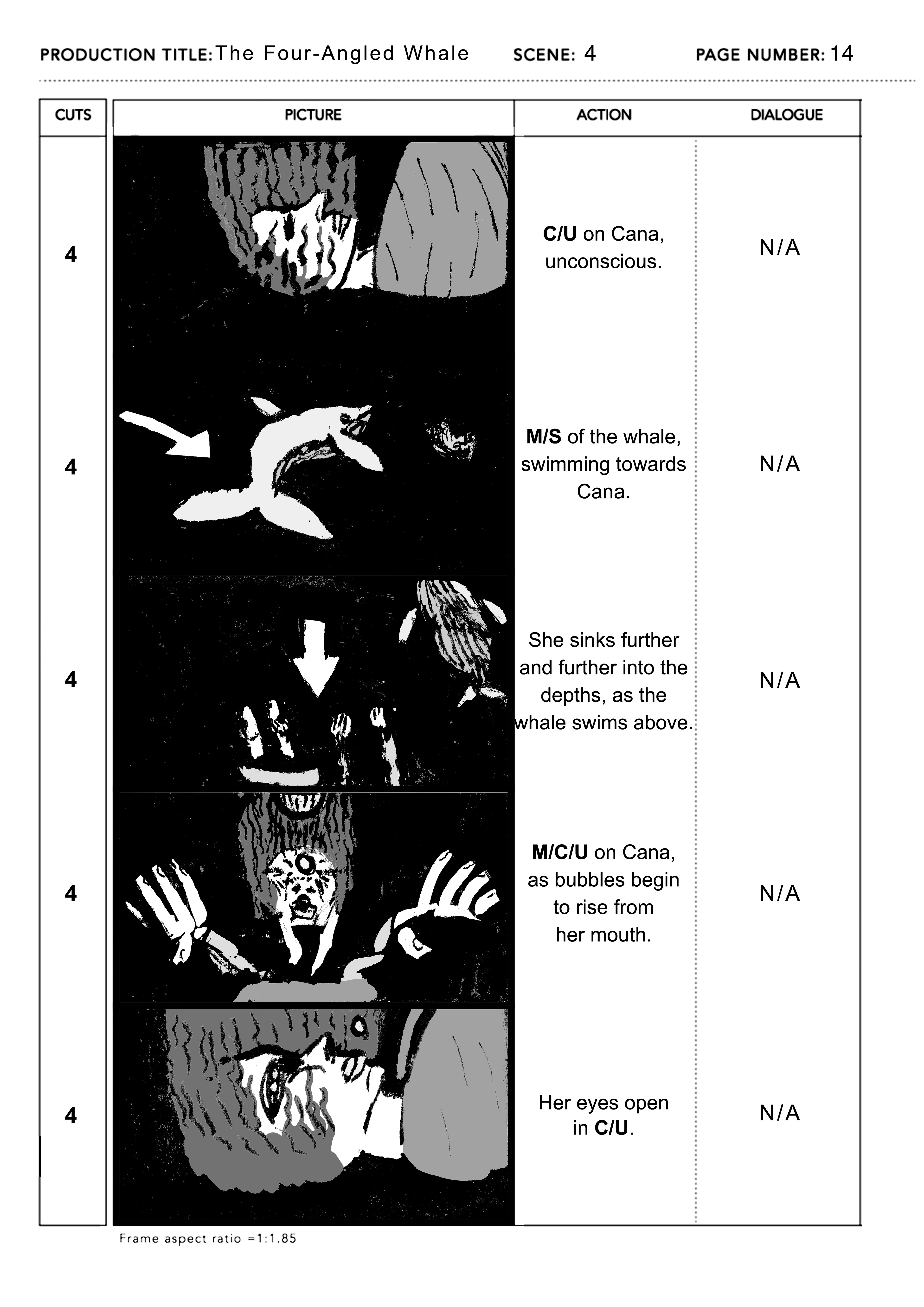 PRODUCTION TITLE: The Four-Angled Whale SCENE: 4 PAGE NUMBER: 14

| CUTS | PICTURE | ACTION | DIALOGUE |
|---|---|---|---|
| 4 | | C/U on Cana, unconscious. | N/A |
| 4 | | M/S of the whale, swimming towards Cana. | N/A |
| 4 | | She sinks further and further into the depths, as the whale swims above. | N/A |
| 4 | | M/C/U on Cana, as bubbles begin to rise from her mouth. | N/A |
| 4 | | Her eyes open in C/U. | N/A |

Frame aspect ratio =1:1.85