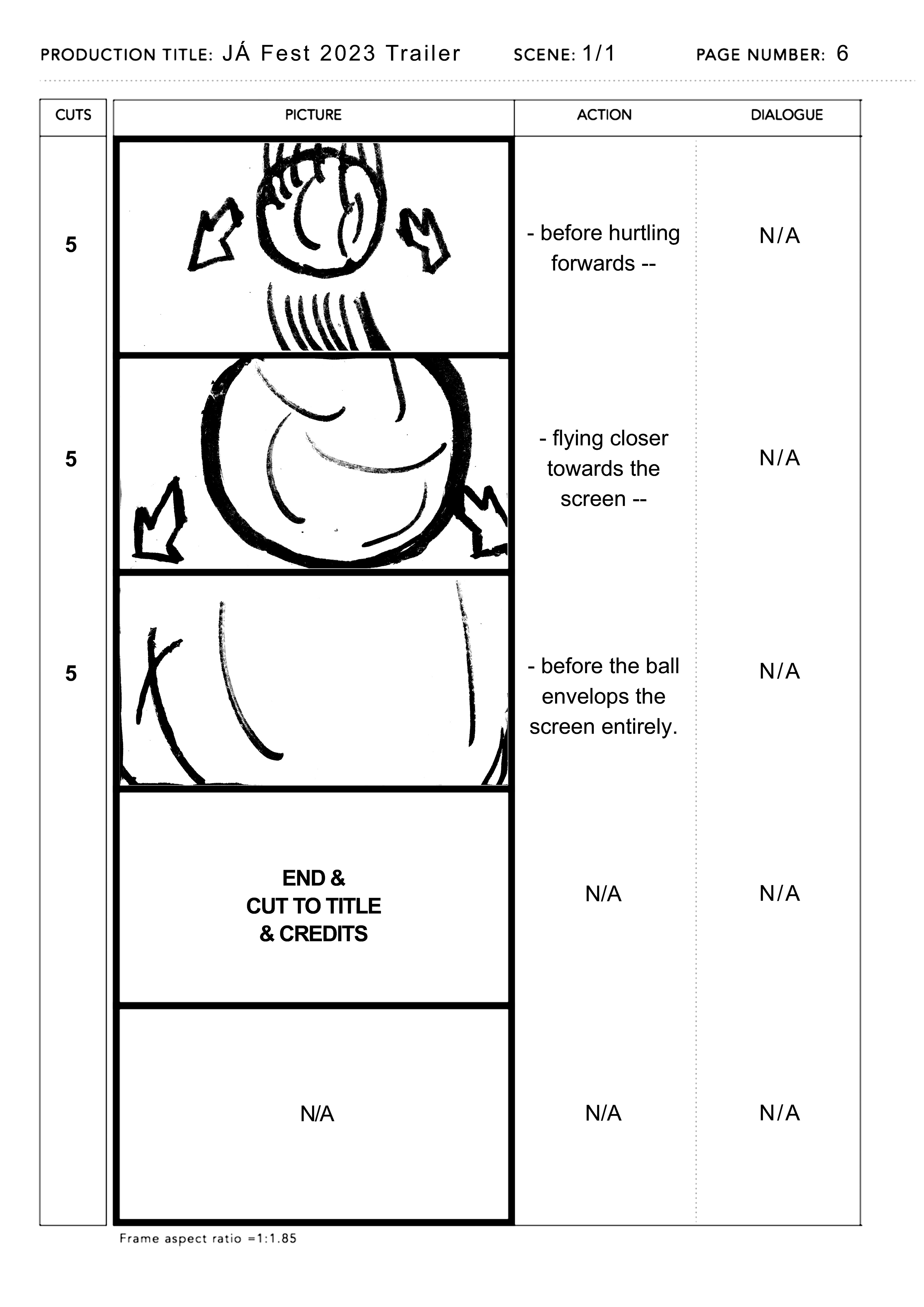 PRODUCTION TITLE: JÁ Fest 2023 Trailer SCENE: 1/1 PAGE NUMBER: 6

| CUTS | PICTURE | ACTION | DIALOGUE |
|---|---|---|---|
| 5 | | - before hurtling forwards -- | N/A |
| 5 | | - flying closer towards the screen -- | N/A |
| 5 | | - before the ball envelops the screen entirely. | N/A |
| | END & CUT TO TITLE & CREDITS | N/A | N/A |
| | N/A | N/A | N/A |

Frame aspect ratio =1:1.85