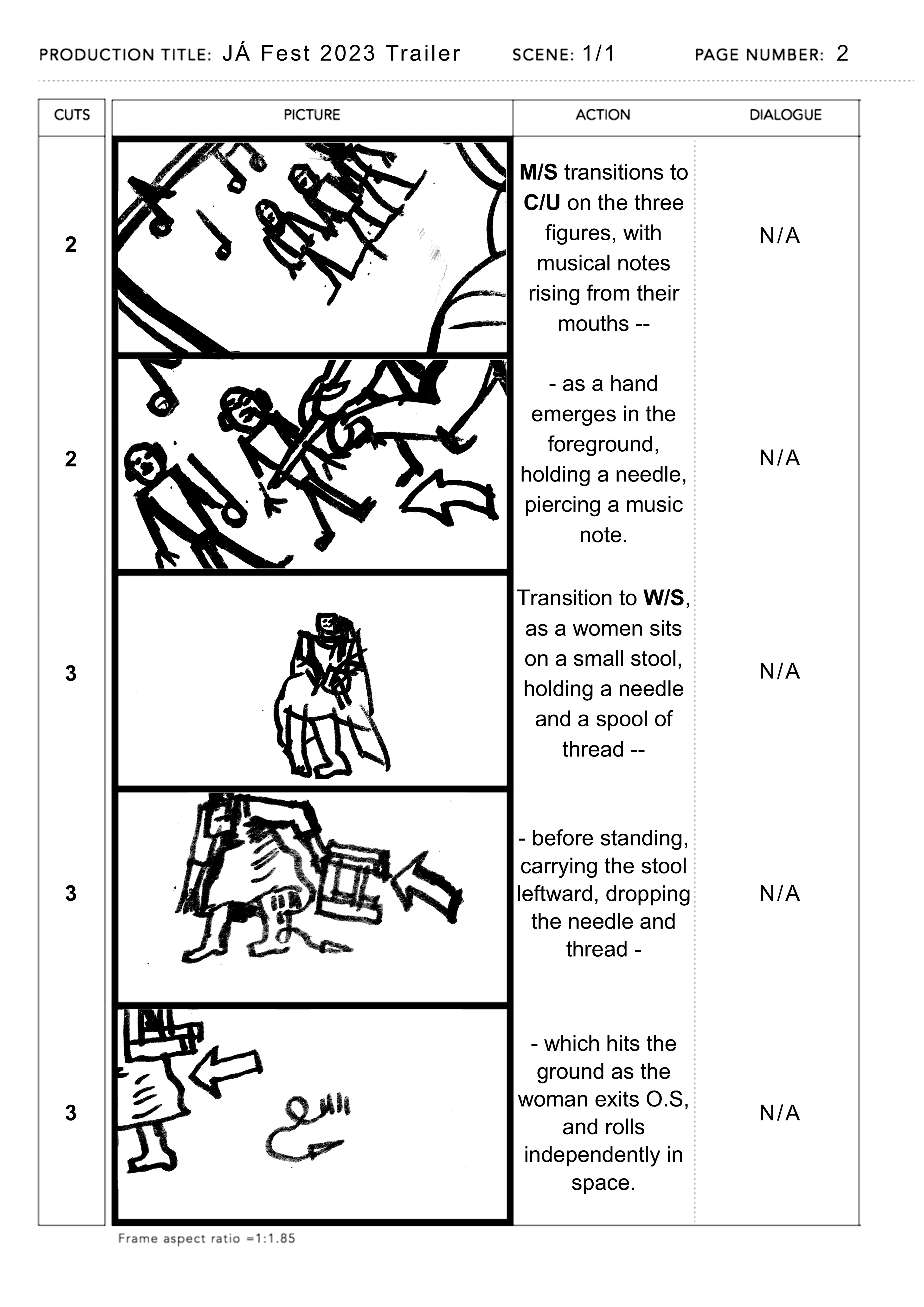 PRODUCTION TITLE: JÁ Fest 2023 Trailer SCENE: 1/1 PAGE NUMBER: 2

| CUTS | PICTURE | ACTION | DIALOGUE |
|---|---|---|---|
| 2 | | M/S transitions to C/U on the three figures, with musical notes rising from their mouths -- | N/A |
| 2 | | - as a hand emerges in the foreground, holding a needle, piercing a music note. | N/A |
| 3 | | Transition to W/S, as a women sits on a small stool, holding a needle and a spool of thread -- | N/A |
| 3 | | - before standing, carrying the stool leftward, dropping the needle and thread - | N/A |
| 3 | | - which hits the ground as the woman exits O.S, and rolls independently in space. | N/A |

Frame aspect ratio =1:1.85