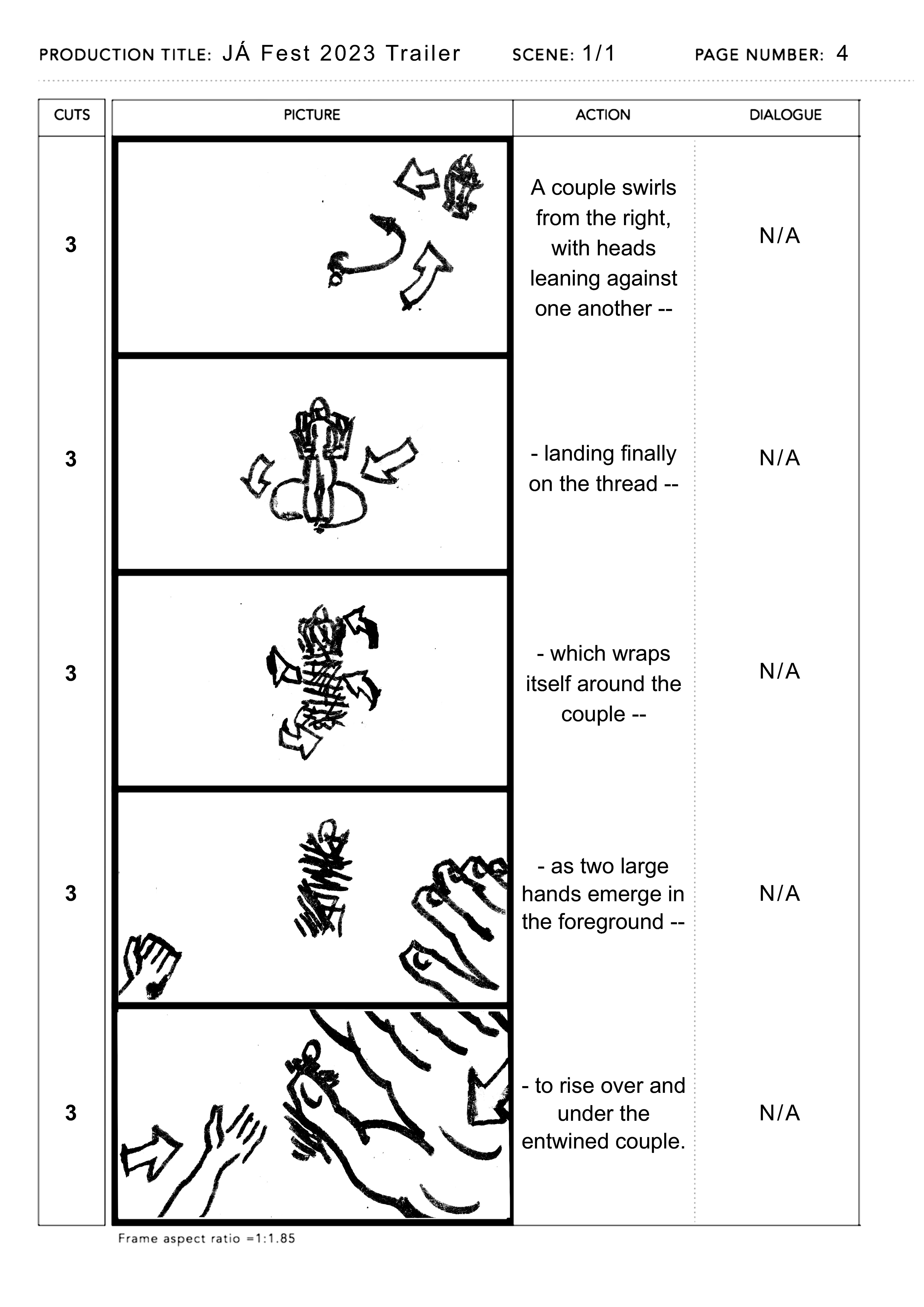 PRODUCTION TITLE: JÁ Fest 2023 Trailer SCENE: 1/1 PAGE NUMBER: 4

| CUTS | PICTURE | ACTION | DIALOGUE |
|---|---|---|---|
| 3 | | A couple swirls from the right, with heads leaning against one another -- | N/A |
| 3 | | - landing finally on the thread -- | N/A |
| 3 | | - which wraps itself around the couple -- | N/A |
| 3 | | - as two large hands emerge in the foreground -- | N/A |
| 3 | | - to rise over and under the entwined couple. | N/A |

Frame aspect ratio =1:1.85