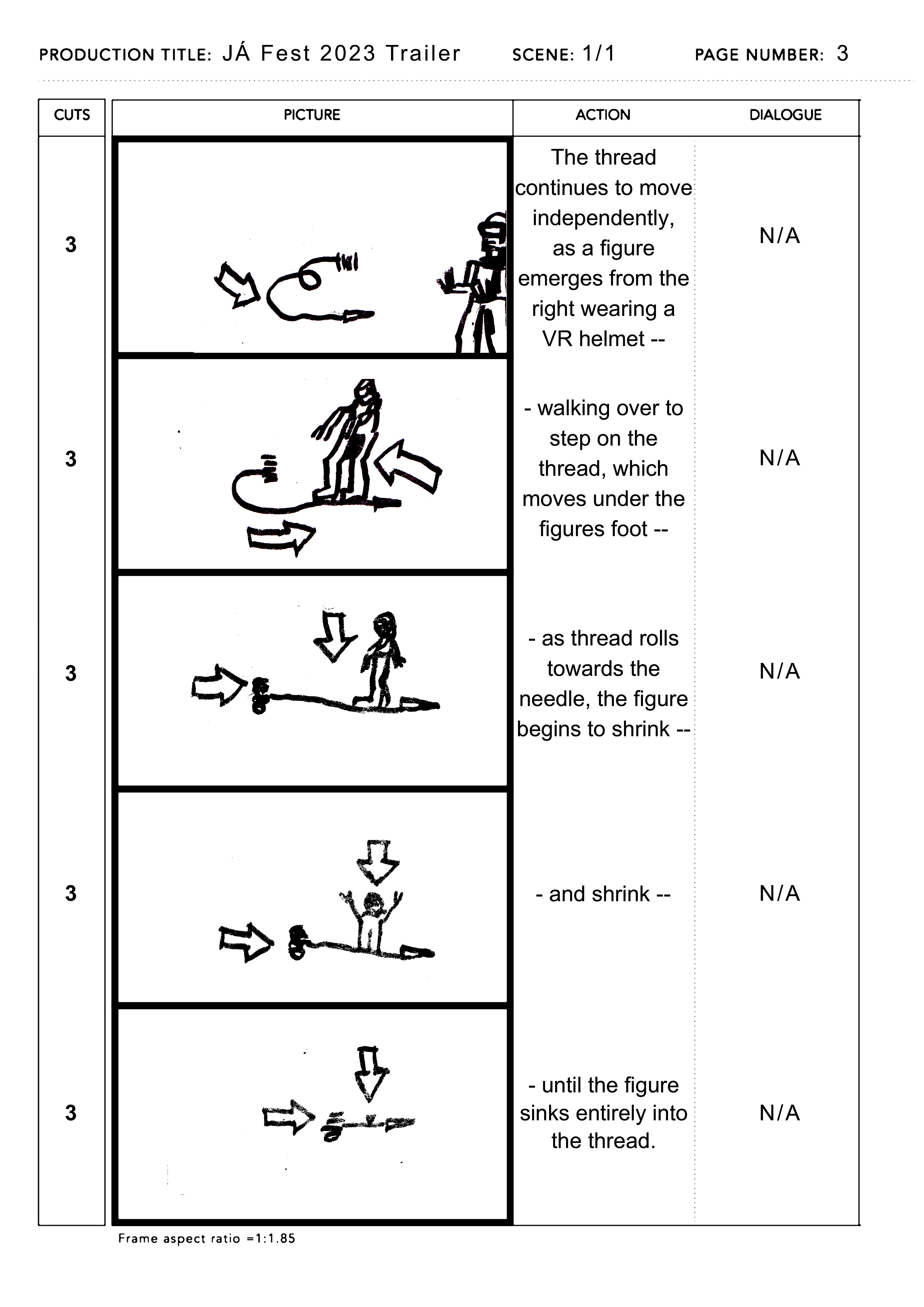 PRODUCTION TITLE: JÁ Fest 2023 Trailer SCENE: 1/1 PAGE NUMBER: 3

| CUTS | PICTURE | ACTION | DIALOGUE |
|---|---|---|---|
| 3 | | The thread continues to move independently, as a figure emerges from the right wearing a VR helmet -- | N/A |
| 3 | | - walking over to step on the thread, which moves under the figures foot -- | N/A |
| 3 | | - as thread rolls towards the needle, the figure begins to shrink -- | N/A |
| 3 | | - and shrink -- | N/A |
| 3 | | - until the figure sinks entirely into the thread. | N/A |

Frame aspect ratio =1:1.85