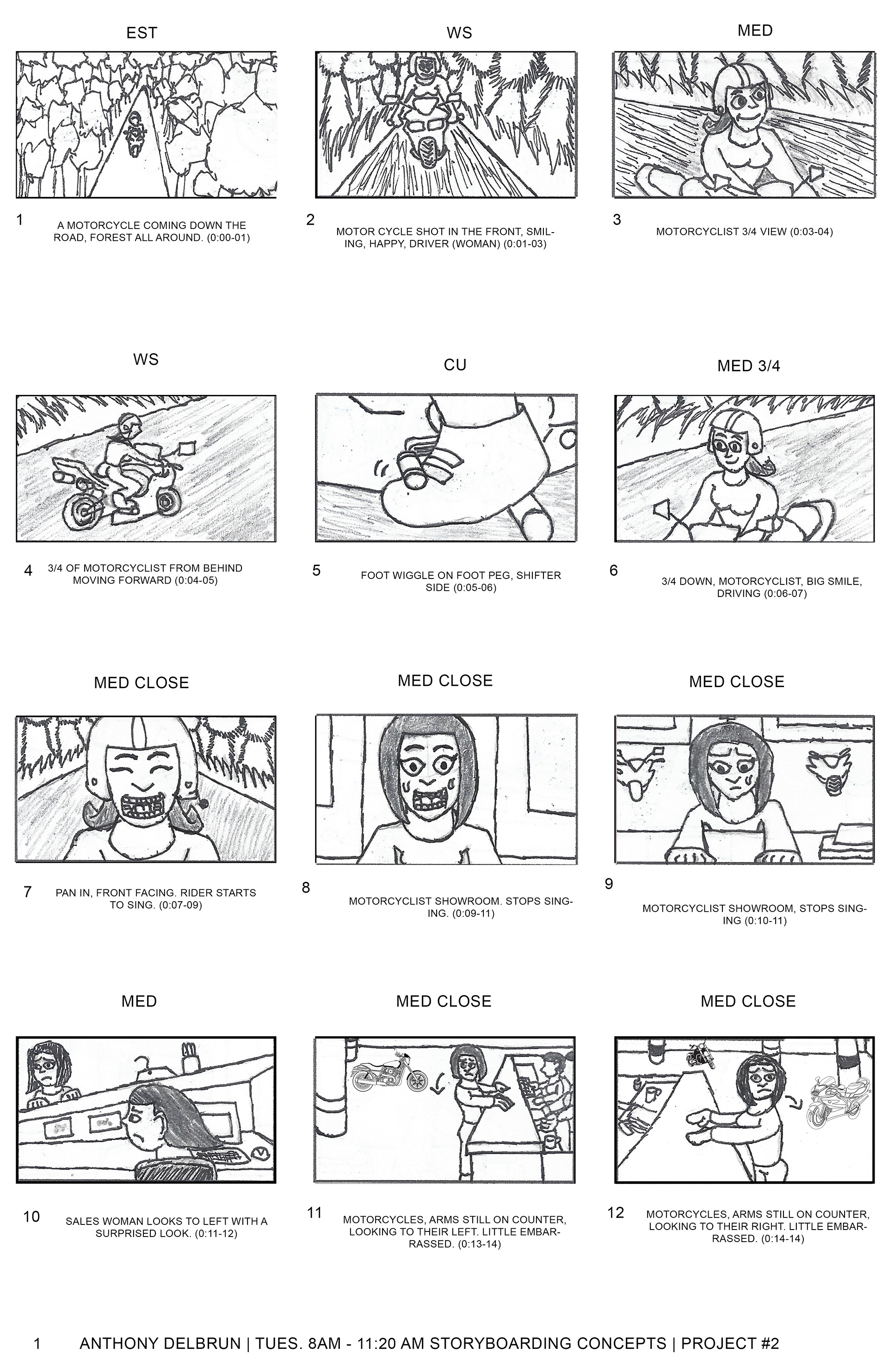 EST

1
A MOTORCYCLE COMING DOWN THE ROAD, FOREST ALL AROUND. (0:00-01)

WS

2
MOTOR CYCLE SHOT IN THE FRONT, SMILING, HAPPY, DRIVER (WOMAN) (0:01-03)

MED

3
MOTORCYCLIST 3/4 VIEW (0:03-04)

WS

4
3/4 OF MOTORCYCLIST FROM BEHIND MOVING FORWARD (0:04-05)

CU

5
FOOT WIGGLE ON FOOT PEG, SHIFTER SIDE (0:05-06)

MED 3/4

6
3/4 DOWN, MOTORCYCLIST, BIG SMILE, DRIVING (0:06-07)

MED CLOSE

7
PAN IN, FRONT FACING. RIDER STARTS TO SING. (0:07-09)

MED CLOSE

8
MOTORCYCLIST SHOWROOM. STOPS SINGING. (0:09-11)

MED CLOSE

9
MOTORCYCLIST SHOWROOM, STOPS SINGING (0:10-11)

MED

10
SALES WOMAN LOOKS TO LEFT WITH A SURPRISED LOOK. (0:11-12)

MED CLOSE

11
MOTORCYCLES, ARMS STILL ON COUNTER, LOOKING TO THEIR LEFT. LITTLE EMBARRASSED. (0:13-14)

MED CLOSE

12
MOTORCYCLES, ARMS STILL ON COUNTER, LOOKING TO THEIR RIGHT. LITTLE EMBARRASSED. (0:14-14)

1 ANTHONY DELBRUN | TUES. 8AM - 11:20 AM STORYBOARDING CONCEPTS | PROJECT #2