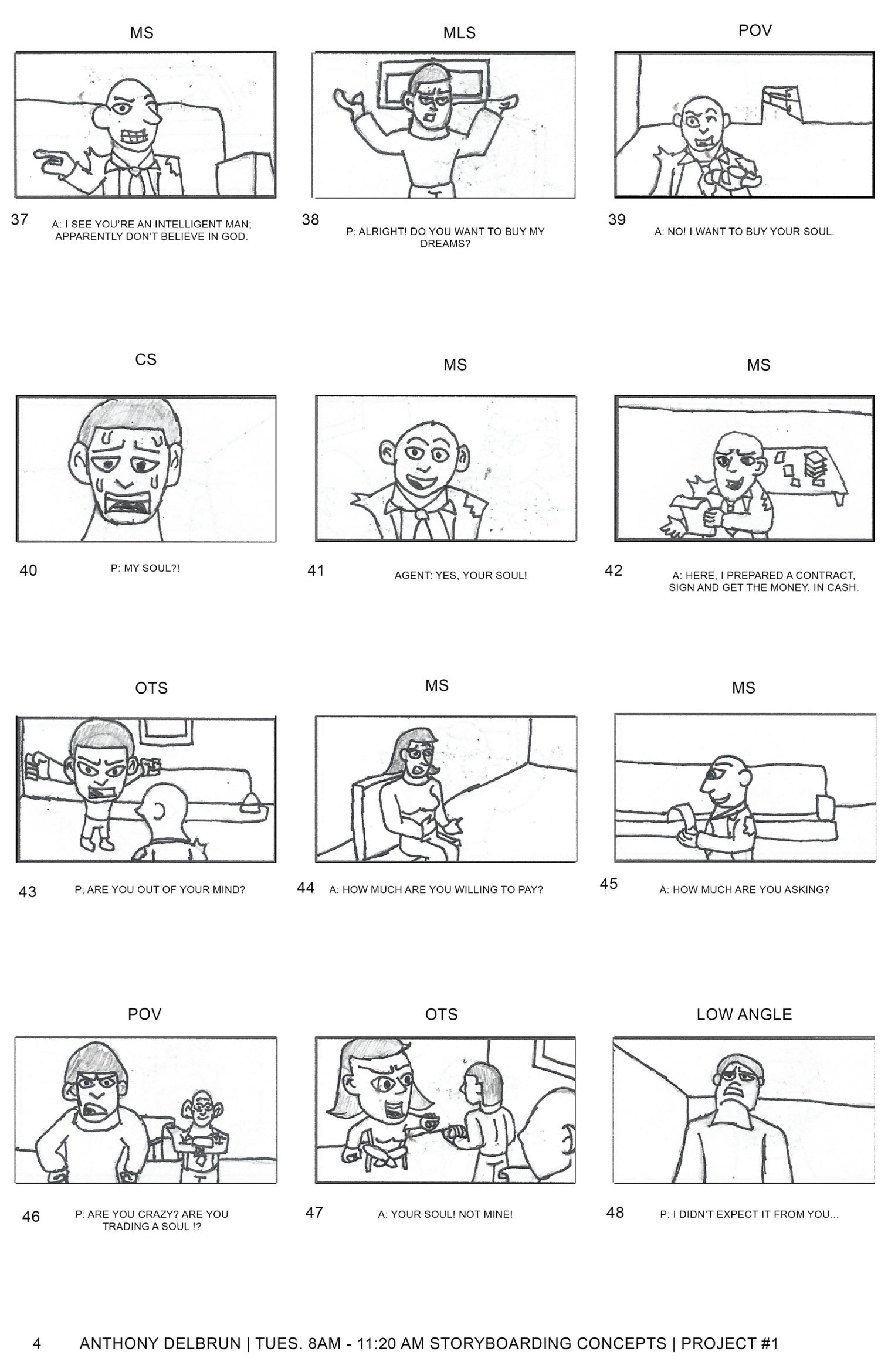 MS

37 A: I SEE YOU'RE AN INTELLIGENT MAN; APPARENTLY DON'T BELIEVE IN GOD.

MLS

38 P: ALRIGHT! DO YOU WANT TO BUY MY DREAMS?

POV

39 A: NO! I WANT TO BUY YOUR SOUL.

CS

40 P: MY SOUL?!

MS

41 AGENT: YES, YOUR SOUL!

MS

42 A: HERE, I PREPARED A CONTRACT, SIGN AND GET THE MONEY. IN CASH.

OTS

43 P; ARE YOU OUT OF YOUR MIND?

MS

44 A: HOW MUCH ARE YOU WILLING TO PAY?

MS

45 A: HOW MUCH ARE YOU ASKING?

POV

46 P: ARE YOU CRAZY? ARE YOU TRADING A SOUL !?

OTS

47 A: YOUR SOUL! NOT MINE!

LOW ANGLE

48 P: I DIDN'T EXPECT IT FROM YOU...

4 ANTHONY DELBRUN | TUES. 8AM - 11:20 AM STORYBOARDING CONCEPTS | PROJECT #1