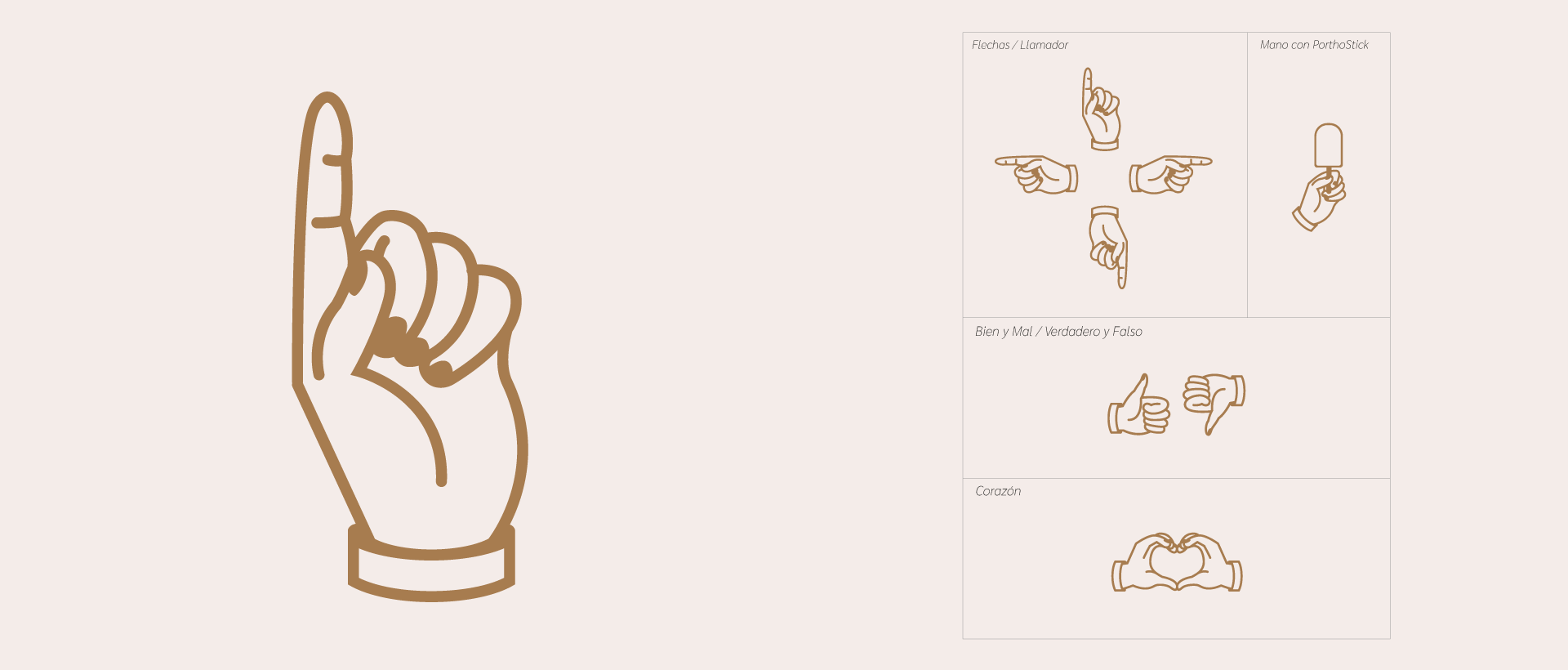 Flechas / Llamador

Mano con PorthoStick

Bien y Mal / Verdadero y Falso

Corazón