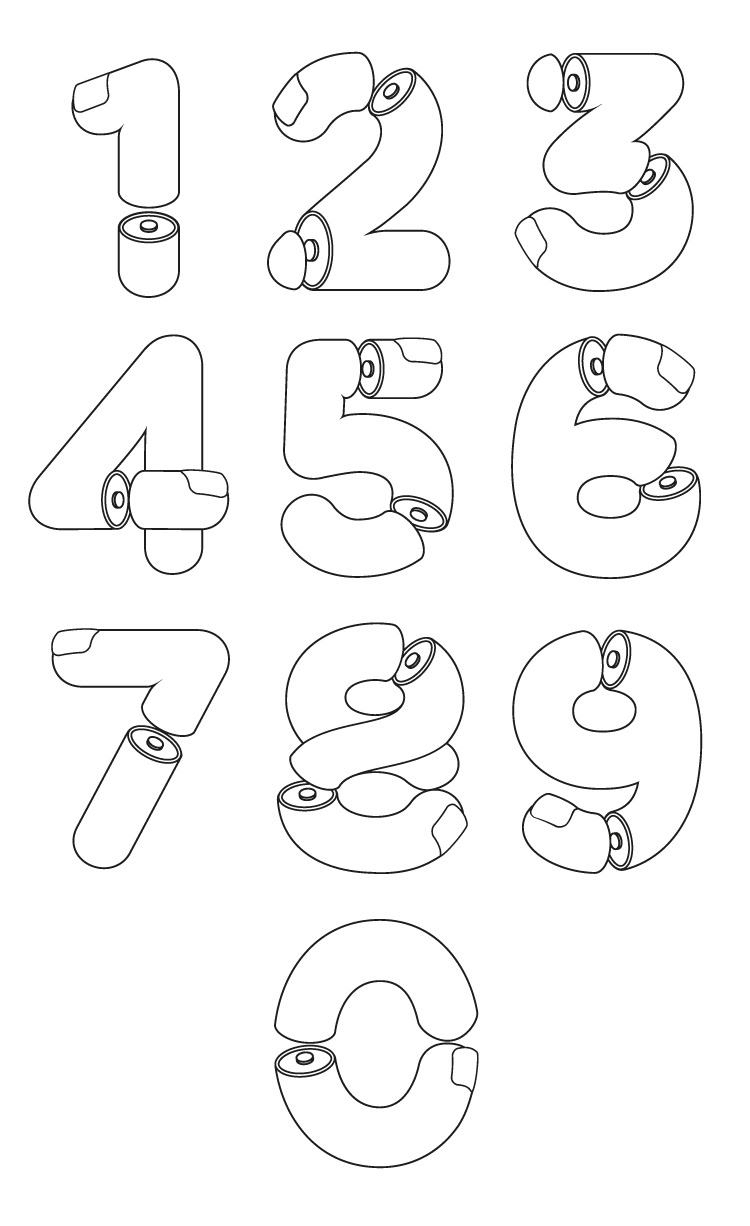 1 2 3
4 5 6
7 8 9
0