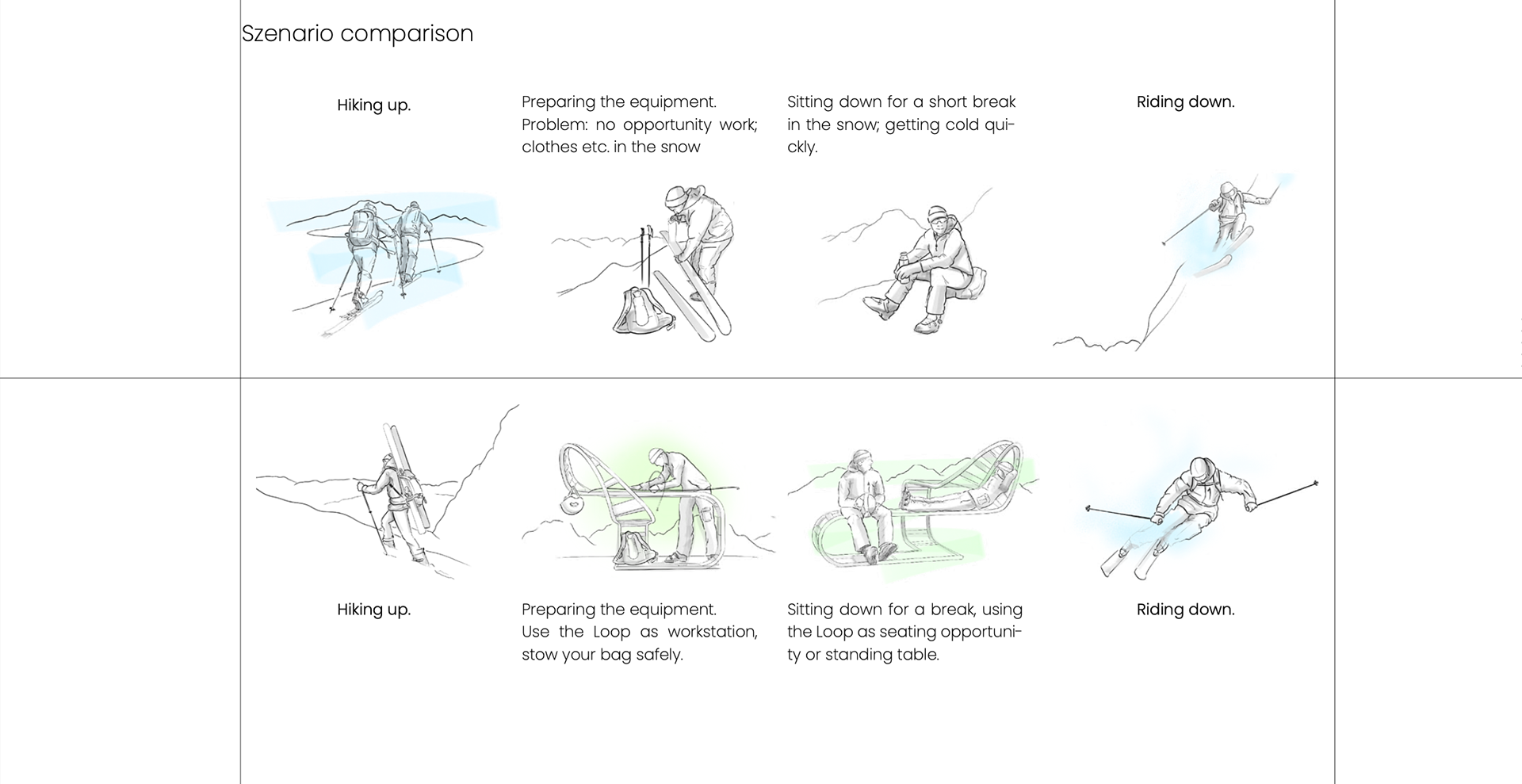 Szenario comparison

Hiking up.

Preparing the equipment. Problem: no opportunity work; clothes etc. in the snow

Sitting down for a short break in the snow; getting cold quickly.

Riding down.

Hiking up.

Preparing the equipment. Use the Loop as workstation, stow your bag safely.

Sitting down for a break, using the Loop as seating opportunity or standing table.

Riding down.