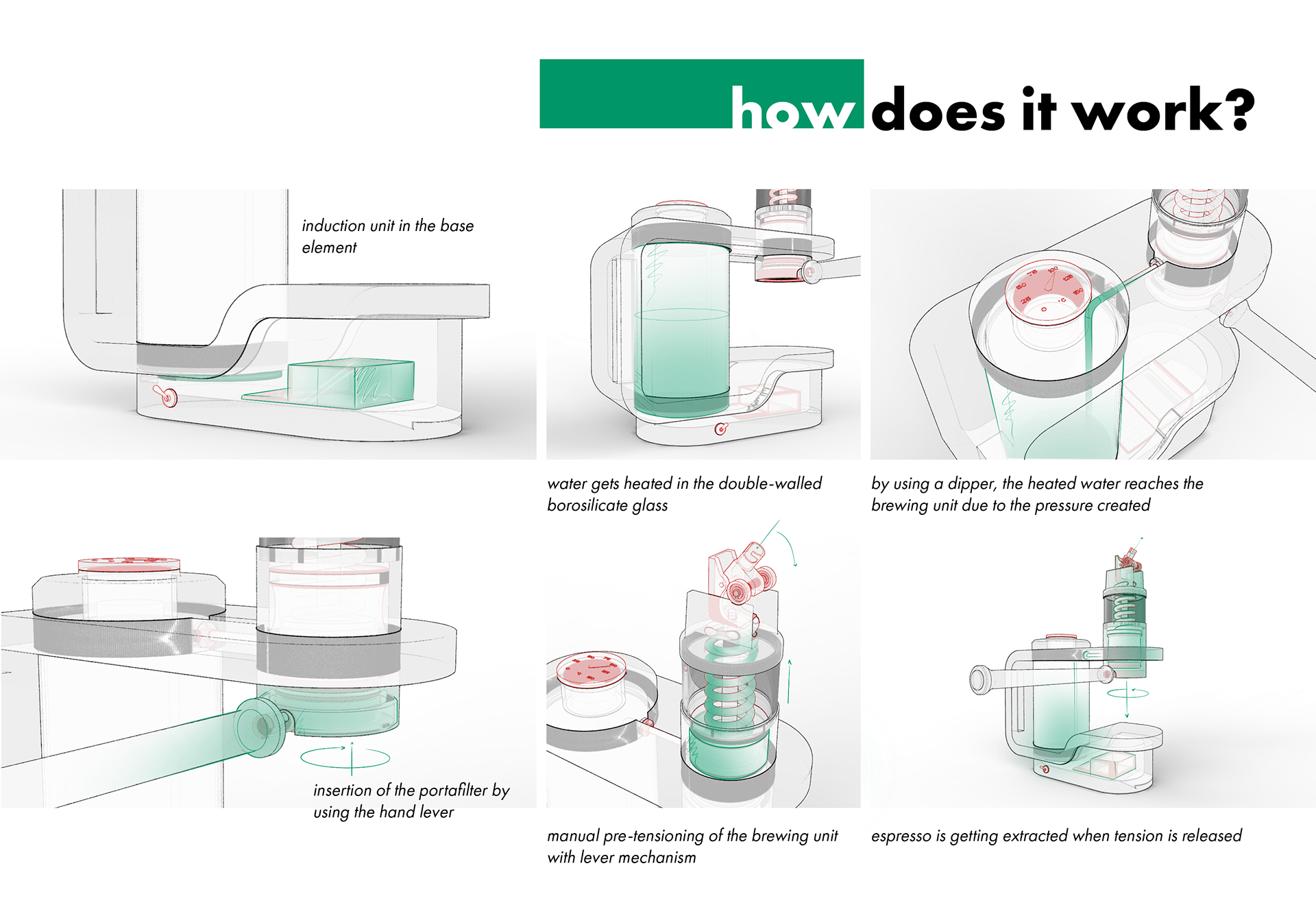 how does it work?

induction unit in the base element

water gets heated in the double-walled borosilicate glass

by using a dipper, the heated water reaches the brewing unit due to the pressure created

insertion of the portafilter by using the hand lever

manual pre-tensioning of the brewing unit with lever mechanism

espresso is getting extracted when tension is released