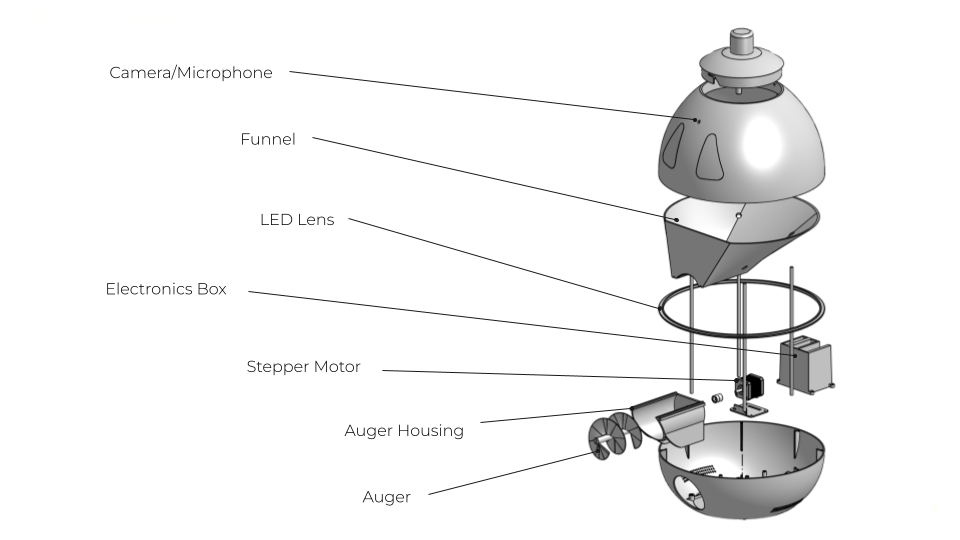 Camera/Microphone

Funnel

LED Lens

Electronics Box

Stepper Motor

Auger Housing

Auger