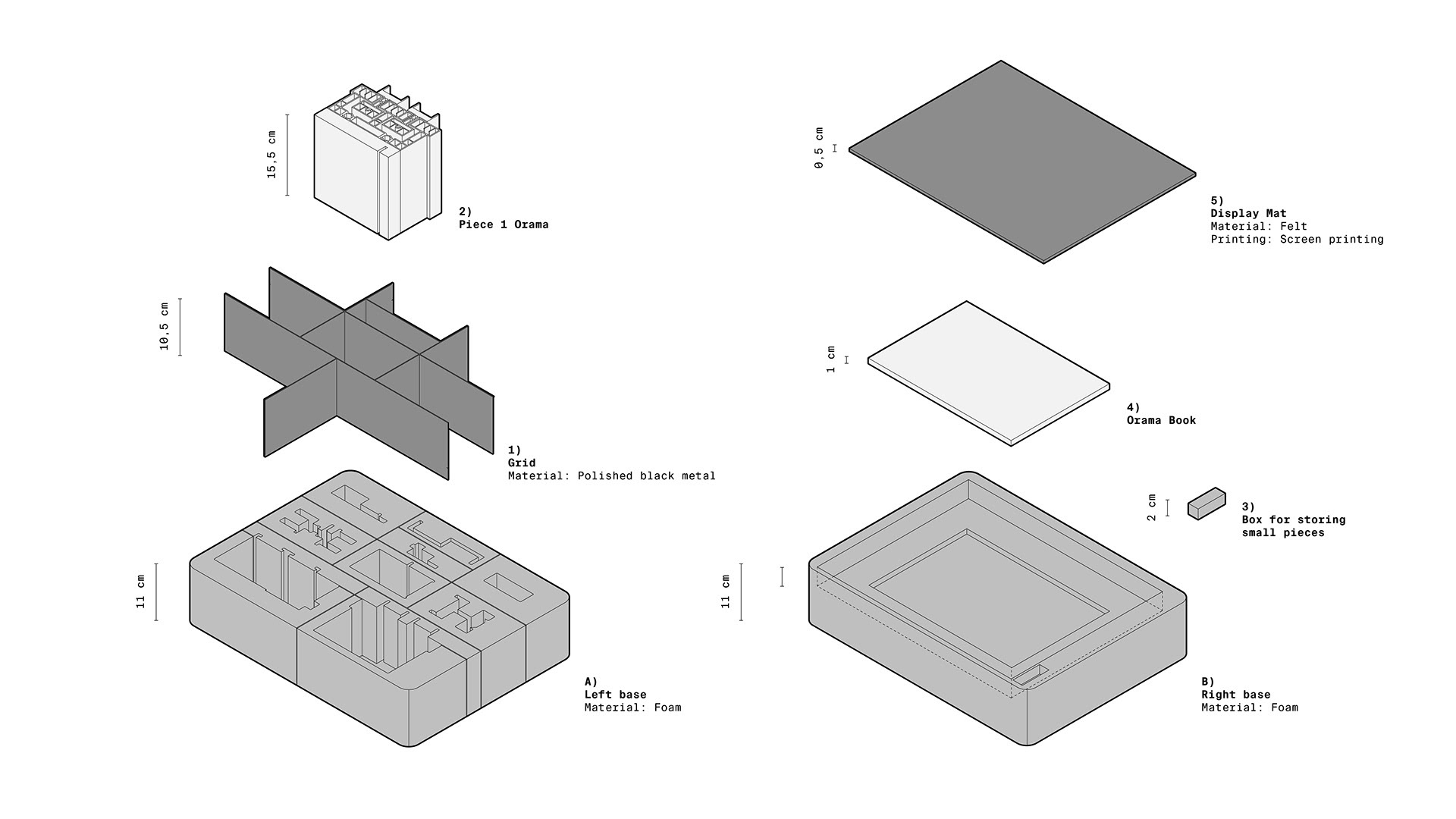 15,5 cm

2)
Piece 1 Orama

10,5 cm

1)
Grid
Material: Polished black metal

11 cm

A)
Left base
Material: Foam

0,5 cm

5)
Display Mat
Material: Felt
Printing: Screen printing

1 cm

4)
Orama Book

2 cm

3)
Box for storing small pieces

11 cm

B)
Right base
Material: Foam