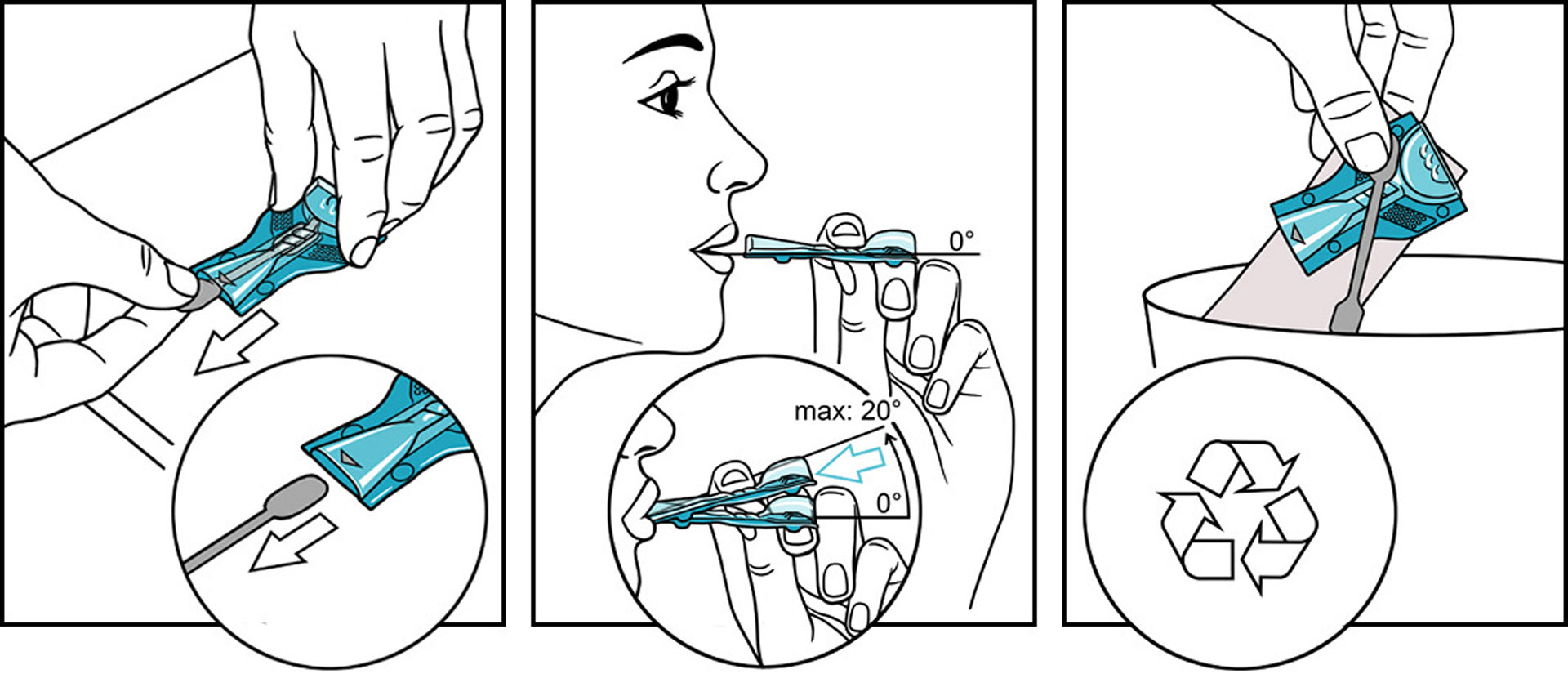 0°

max: 20°

0°