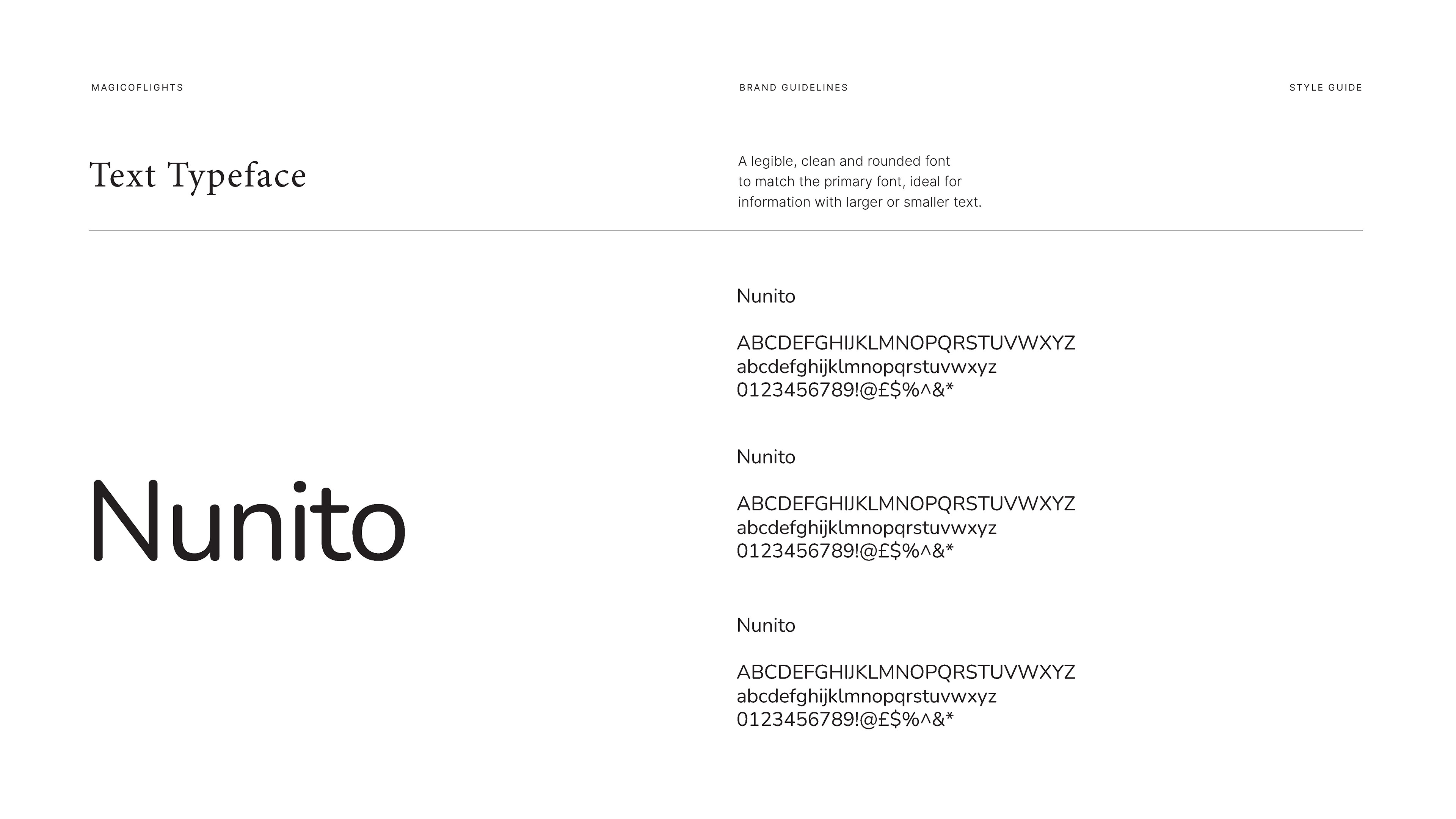 MAGICOFLIGHTS

BRAND GUIDELINES

STYLE GUIDE

Text Typeface

A legible, clean and rounded font to match the primary font, ideal for information with larger or smaller text.

Nunito

Nunito

ABCDEFGHIJKLMNOPQRSTUVWXYZ
abcdefghijklmnopqrstuvwxyz
0123456789!@£$%^&*

Nunito

ABCDEFGHIJKLMNOPQRSTUVWXYZ
abcdefghijklmnopqrstuvwxyz
0123456789!@£$%^&*

Nunito

ABCDEFGHIJKLMNOPQRSTUVWXYZ
abcdefghijklmnopqrstuvwxyz
0123456789!@£$%^&*