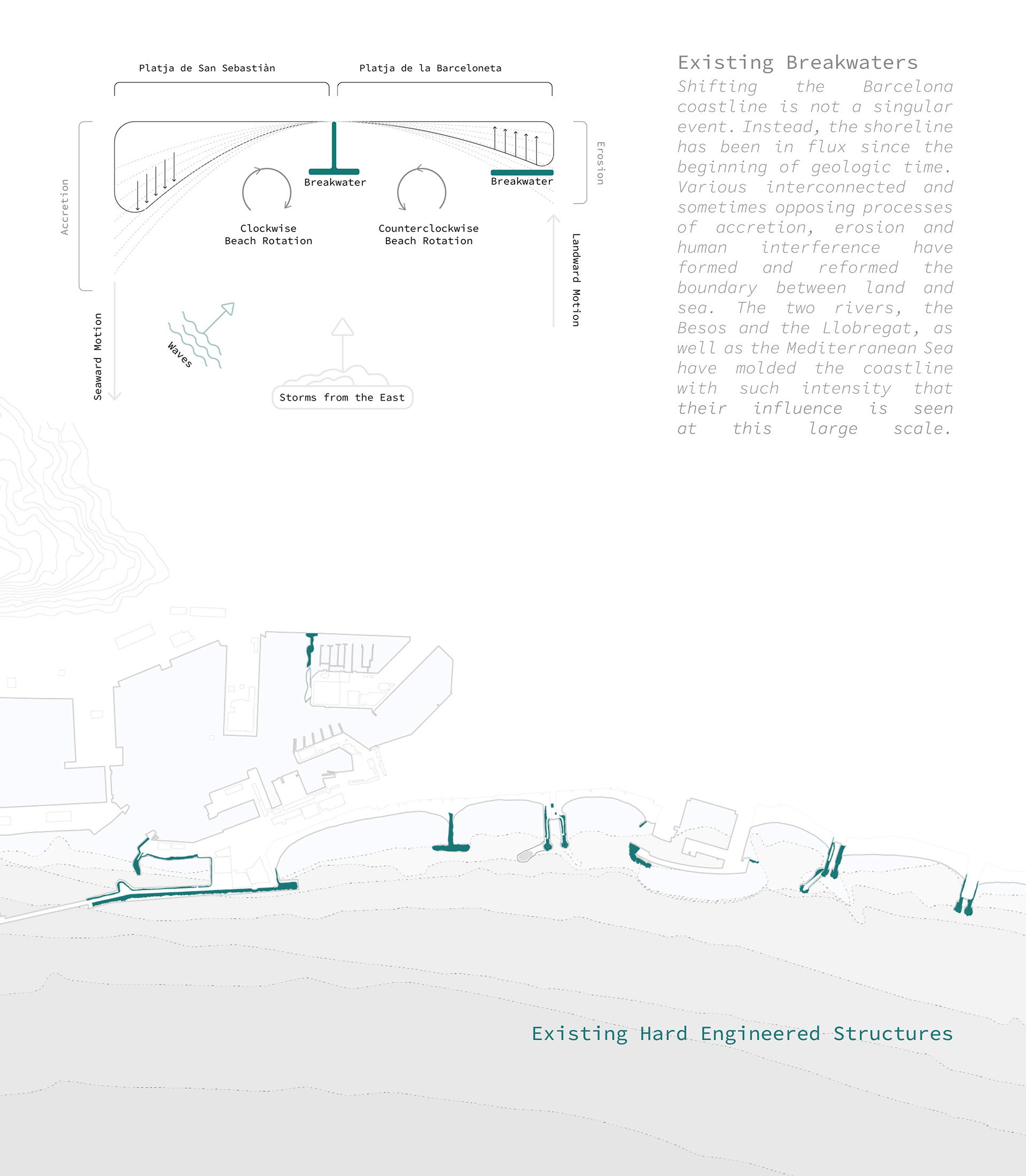 Platja de San Sebastiàn

Platja de la Barceloneta

Accretion

Breakwater

Breakwater

Erosion

Clockwise
Beach Rotation

Counterclockwise
Beach Rotation

Landward Motion

Seaward Motion

Waves

Storms from the East

Existing Breakwaters

Shifting the Barcelona coastline is not a singular event. Instead, the shoreline has been in flux since the beginning of geologic time. Various interconnected and sometimes opposing processes of accretion, erosion and human interference have formed and reformed the boundary between land and sea. The two rivers, the Besos and the Llobregat, as well as the Mediterranean Sea have molded the coastline with such intensity that their influence is seen at this large scale.

Existing Hard Engineered Structures