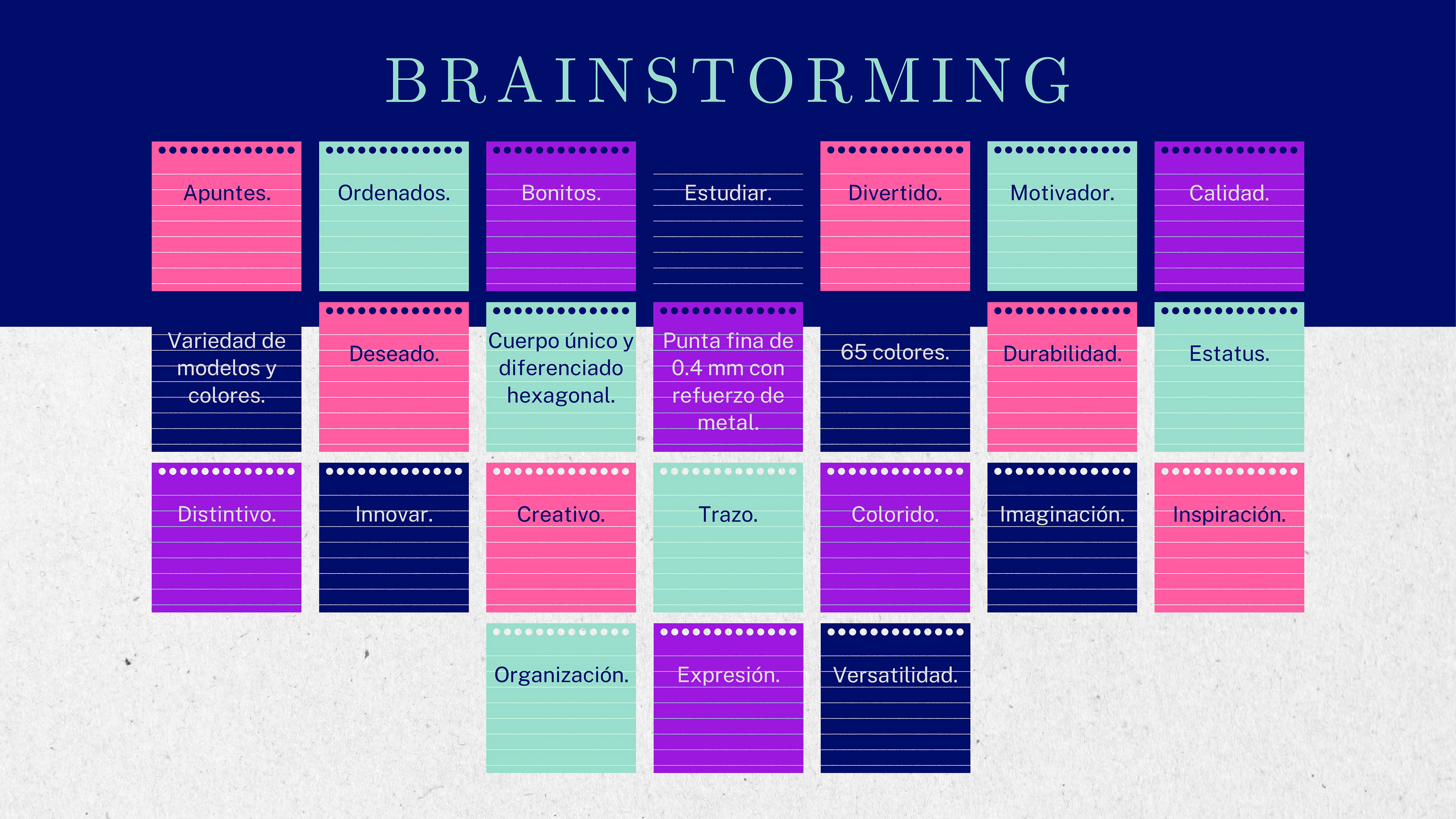 BRAINSTORMING

Apuntes.

Ordenados.

Bonitos.

Estudiar.

Divertido.

Motivador.

Calidad.

Variedad de modelos y colores.

Deseado.

Cuerpo único y diferenciado hexagonal.

Punta fina de 0.4 mm con refuerzo de metal.

65 colores.

Durabilidad.

Estatus.

Distintivo.

Innovar.

Creativo.

Trazo.

Colorido.

Imaginación.

Inspiración.

Organización.

Expresión.

Versatilidad.