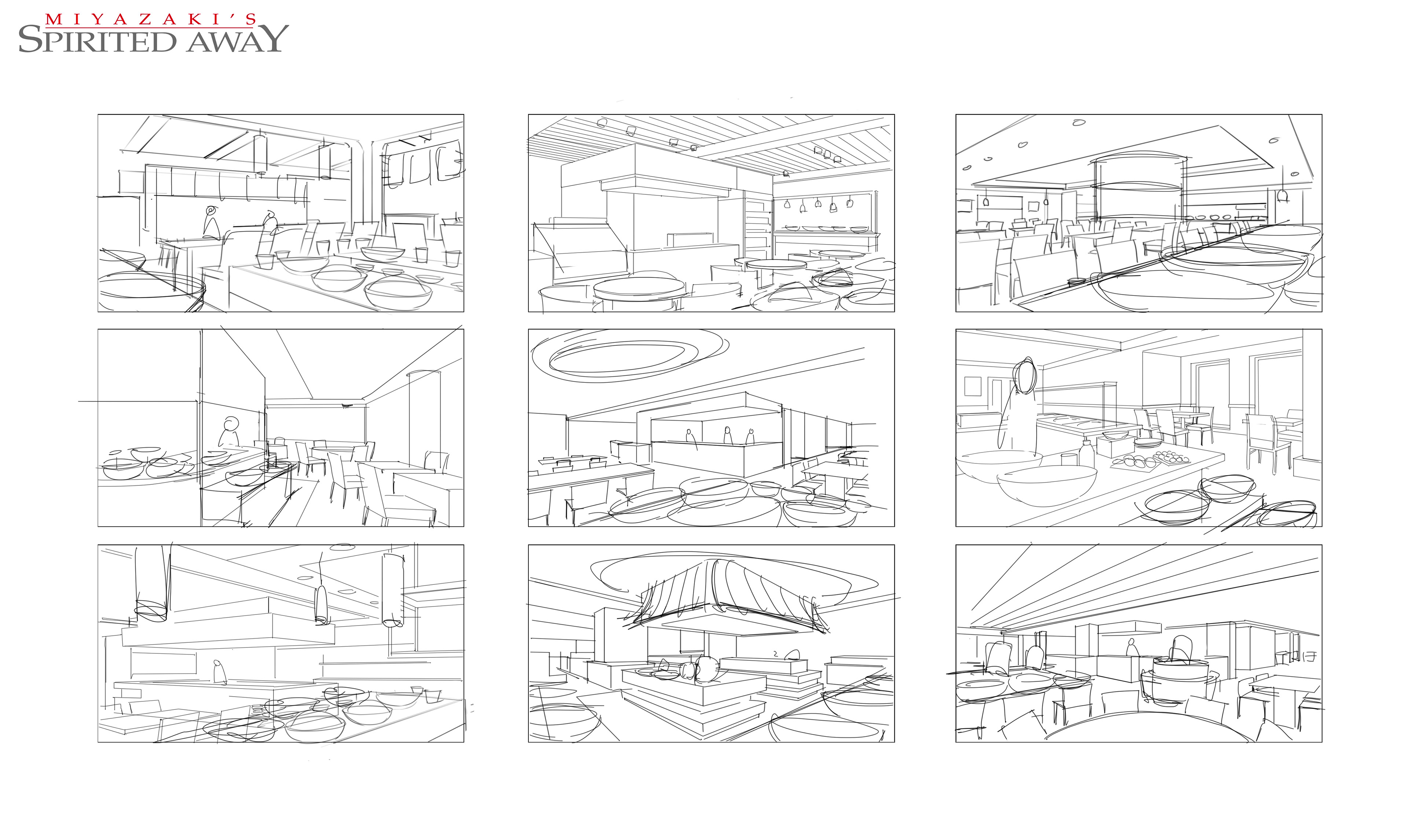 MIYAZAKI'S
SPIRITED AWAY