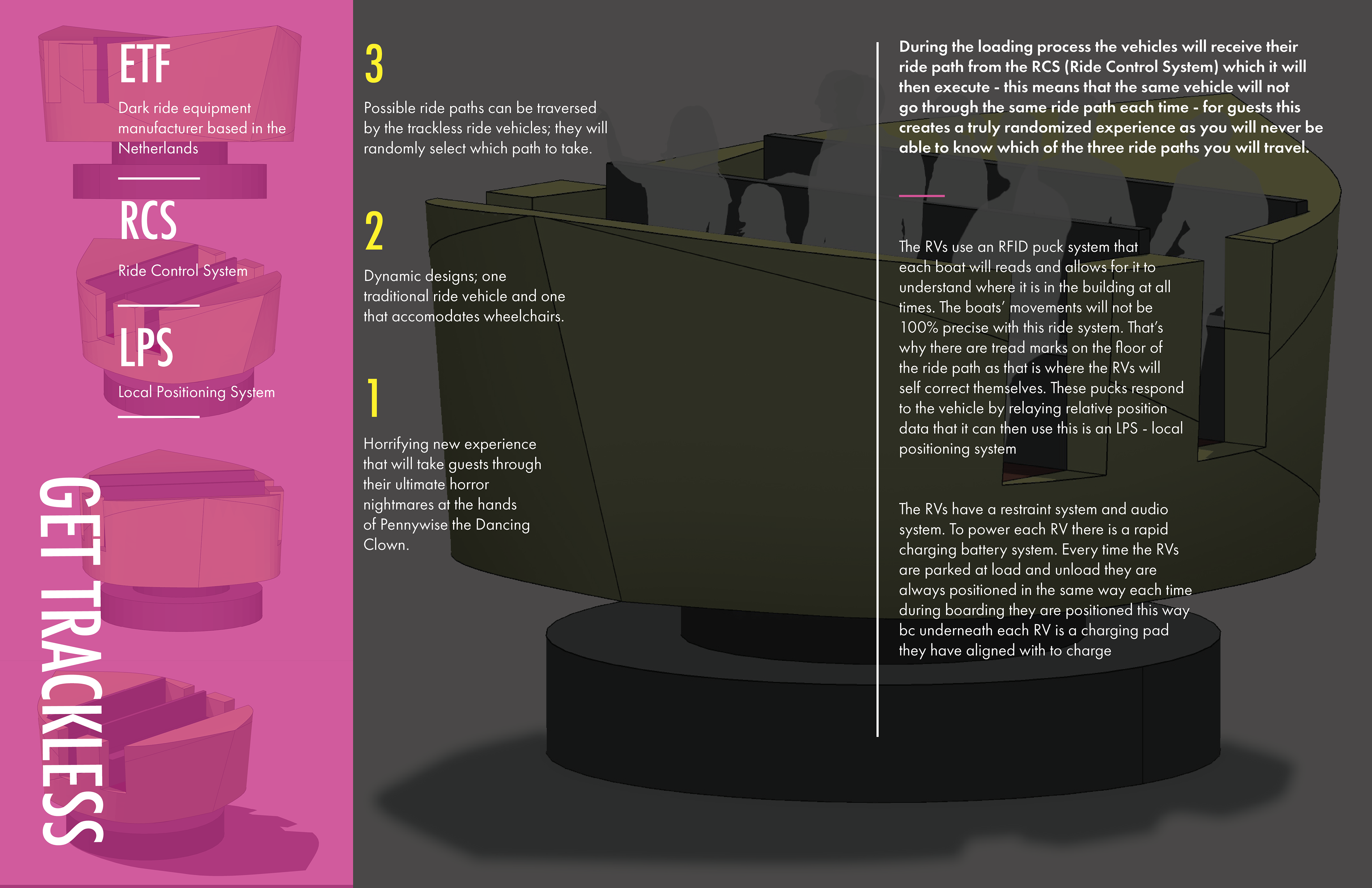 ETF

Dark ride equipment manufacturer based in the Netherlands

RCS

Ride Control System

LPS

Local Positioning System

GET TRACKLESS

3

Possible ride paths can be traversed by the trackless ride vehicles; they will randomly select which path to take.

2

Dynamic designs; one traditional ride vehicle and one that accomodates wheelchairs.

1

Horrifying new experience that will take guests through their ultimate horror nightmares at the hands of Pennywise the Dancing Clown.

During the loading process the vehicles will receive their ride path from the RCS (Ride Control System) which it will then execute - this means that the same vehicle will not go through the same ride path each time - for guests this creates a truly randomized experience as you will never be able to know which of the three ride paths you will travel.

The RVs use an RFID puck system that each boat will reads and allows for it to understand where it is in the building at all times. The boats' movements will not be 100% precise with this ride system. That's why there are tread marks on the floor of the ride path as that is where the RVs will self correct themselves. These pucks respond to the vehicle by relaying relative position data that it can then use this is an LPS - local positioning system

The RVs have a restraint system and audio system. To power each RV there is a rapid charging battery system. Every time the RVs are parked at load and unload they are always positioned in the same way each time during boarding they are positioned this way bc underneath each RV is a charging pad they have aligned with to charge