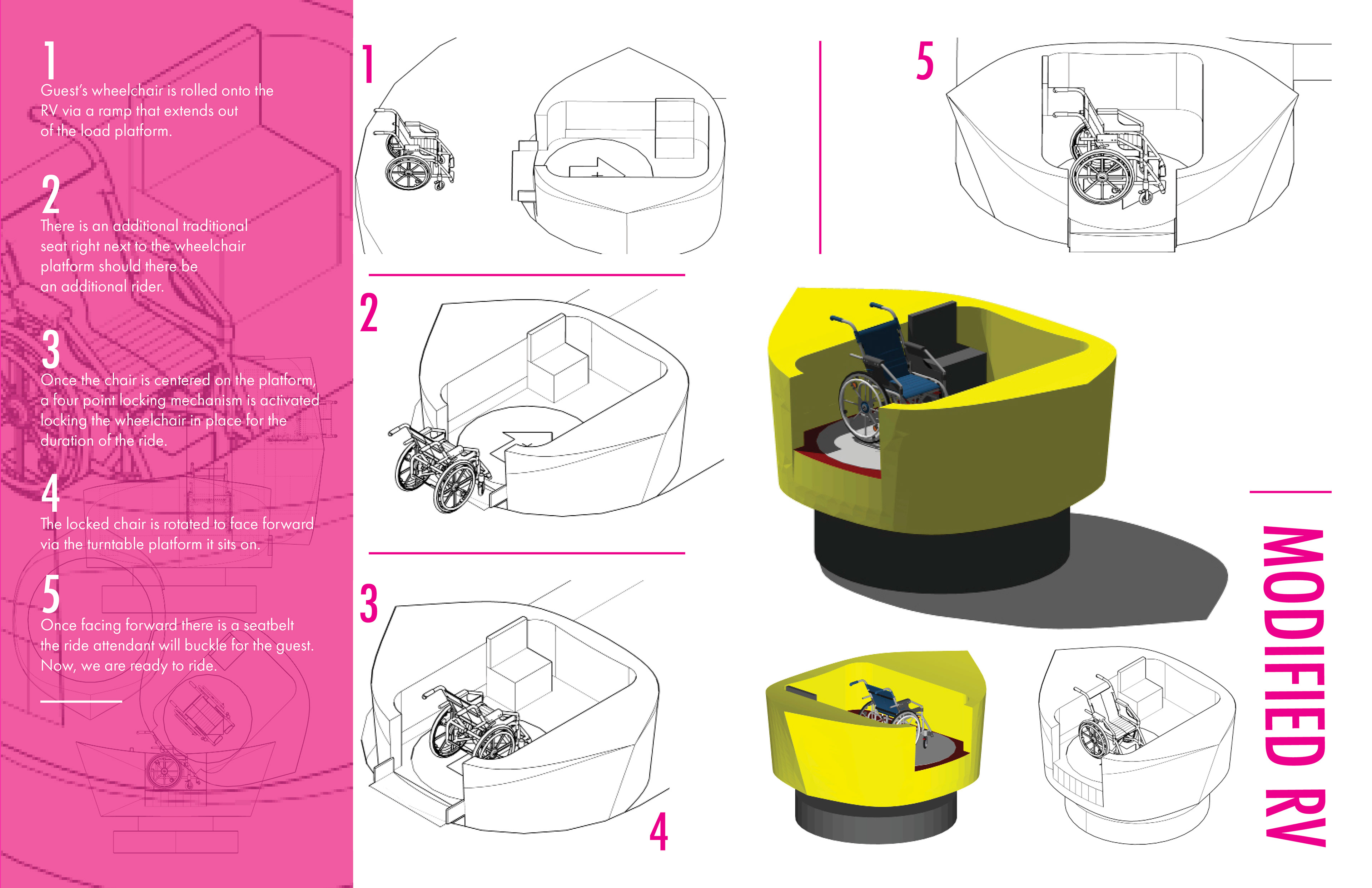 1
Guest's wheelchair is rolled onto the RV via a ramp that extends out of the load platform.

2
There is an additional traditional seat right next to the wheelchair platform should there be an additional rider.

3
Once the chair is centered on the platform, a four point locking mechanism is activated locking the wheelchair in place for the duration of the ride.

4
The locked chair is rotated to face forward via the turntable platform it sits on.

5
Once facing forward there is a seatbelt the ride attendant will buckle for the guest. Now, we are ready to ride.

1

2

3

4

5

MODIFIED RV