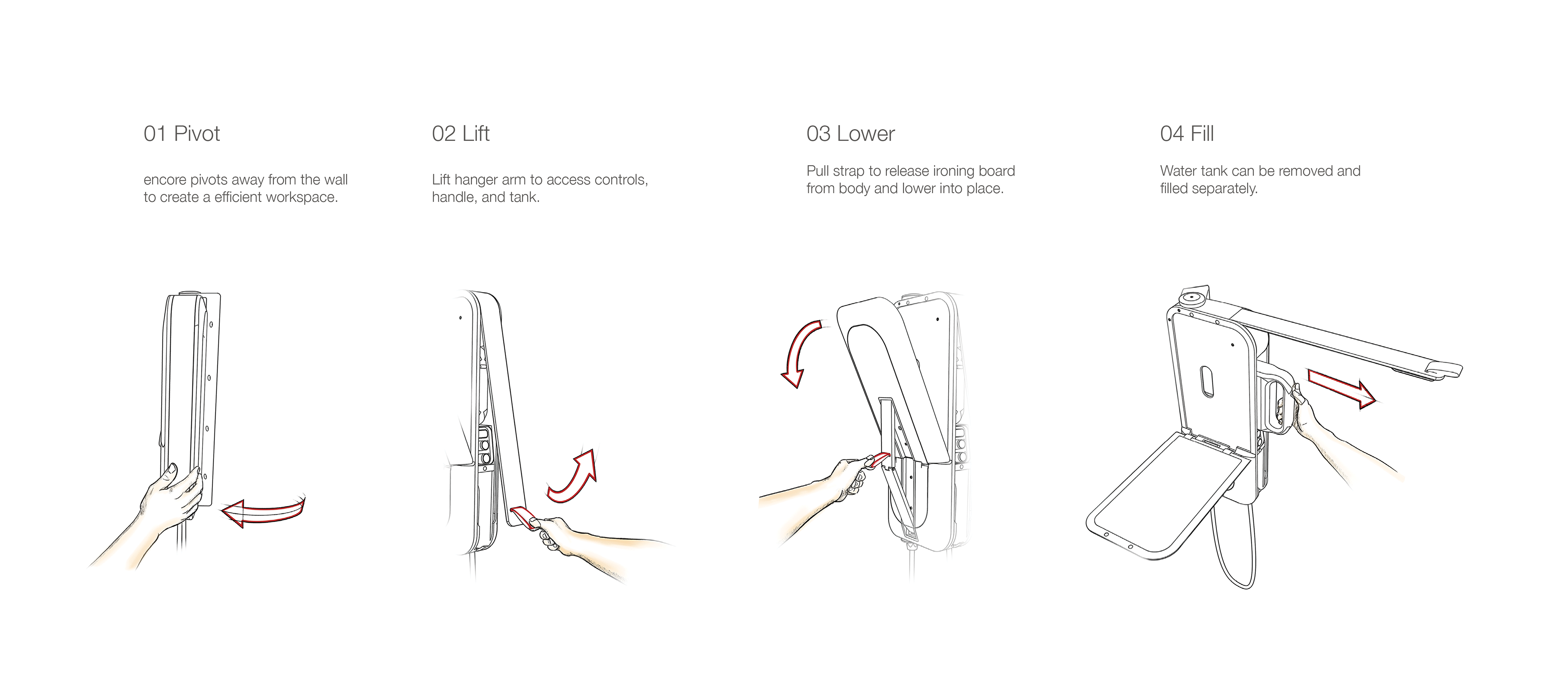 01 Pivot

encore pivots away from the wall to create a efficient workspace.

02 Lift

Lift hanger arm to access controls, handle, and tank.

03 Lower

Pull strap to release ironing board from body and lower into place.

04 Fill

Water tank can be removed and filled separately.