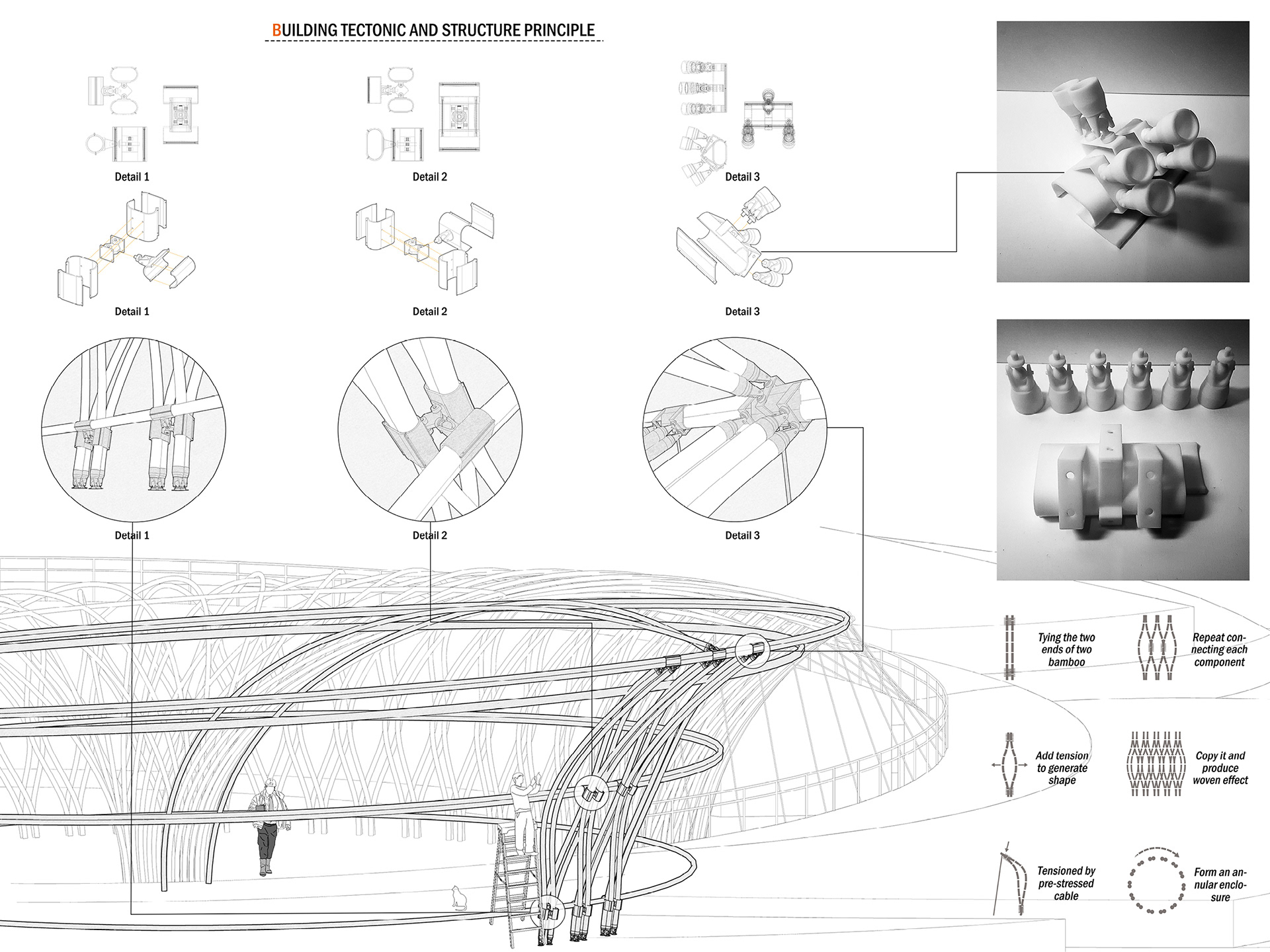 BUILDING TECTONIC AND STRUCTURE PRINCIPLE

Detail 1

Detail 2

Detail 3

Detail 1

Detail 2

Detail 3

Detail 1

Detail 2

Detail 3

Tying the two ends of two bamboo

Repeat connecting each component

Add tension to generate shape

Copy it and produce woven effect

Tensioned by pre-stressed cable

Form an annular enclosure