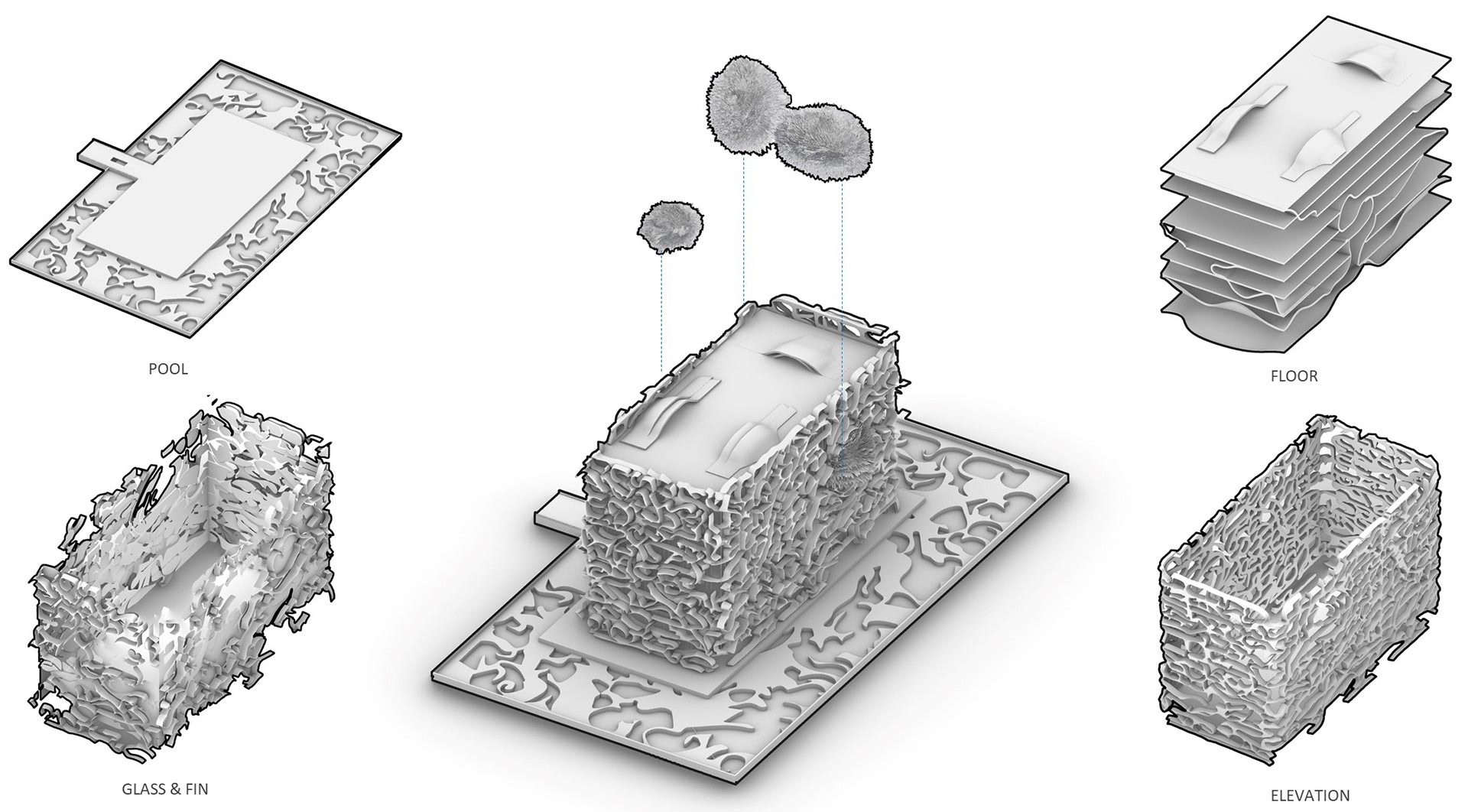 POOL

GLASS & FIN

FLOOR

ELEVATION