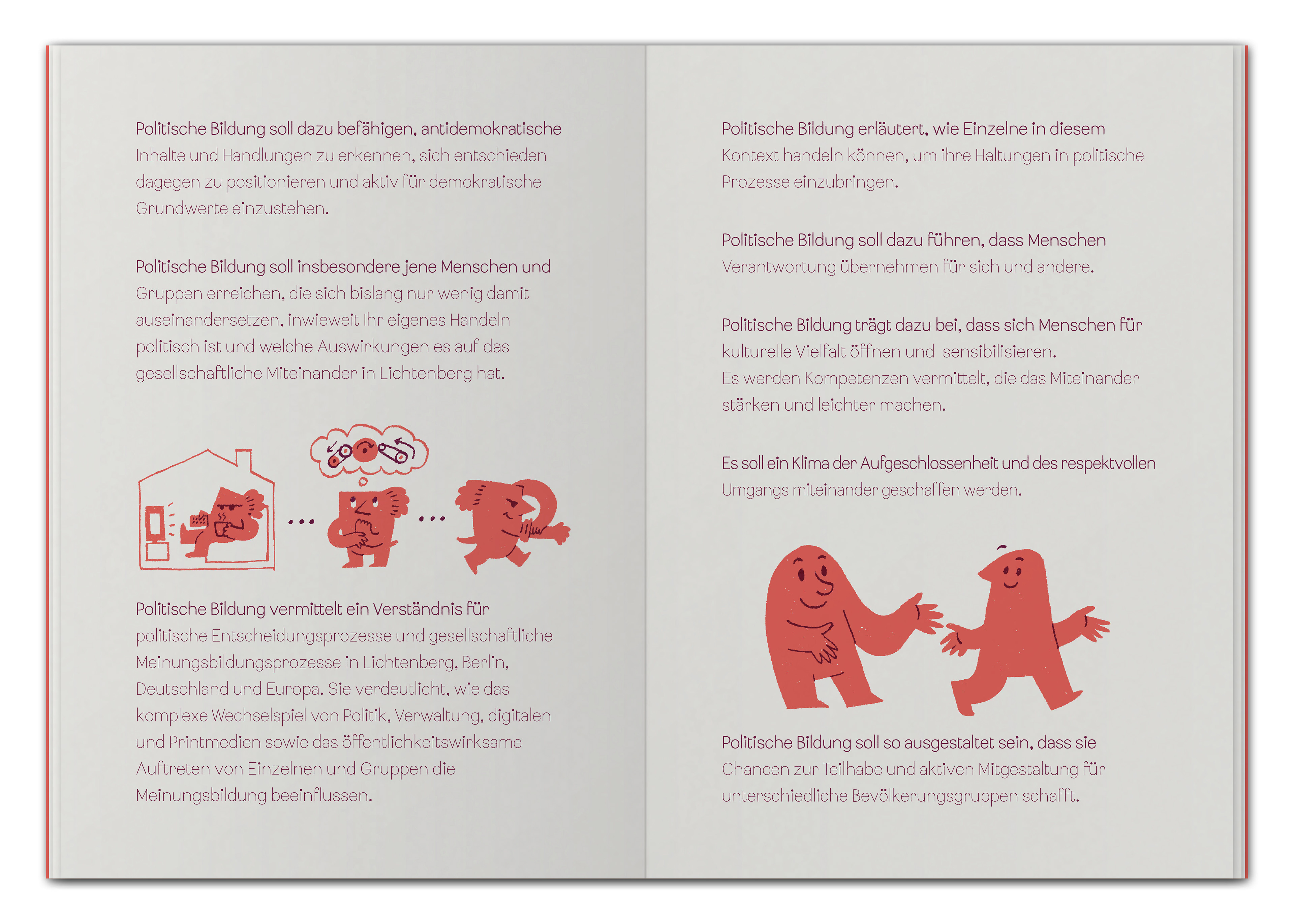 Politische Bildung soll dazu befähigen, antidemokratische Inhalte und Handlungen zu erkennen, sich entschieden dagegen zu positionieren und aktiv für demokratische Grundwerte einzustehen.

Politische Bildung soll insbesondere jene Menschen und Gruppen erreichen, die sich bislang nur wenig damit auseinandersetzen, inwieweit Ihr eigenes Handeln politisch ist und welche Auswirkungen es auf das gesellschaftliche Miteinander in Lichtenberg hat.

Politische Bildung vermittelt ein Verständnis für politische Entscheidungsprozesse und gesellschaftliche Meinungsbildungsprozesse in Lichtenberg, Berlin, Deutschland und Europa. Sie verdeutlicht, wie das komplexe Wechselspiel von Politik, Verwaltung, digitalen und Printmedien sowie das öffentlichkeitswirksame Auftreten von Einzelnen und Gruppen die Meinungsbildung beeinflussen.

Politische Bildung erläutert, wie Einzelne in diesem Kontext handeln können, um ihre Haltungen in politische Prozesse einzubringen.

Politische Bildung soll dazu führen, dass Menschen Verantwortung übernehmen für sich und andere.

Politische Bildung trägt dazu bei, dass sich Menschen für kulturelle Vielfalt öffnen und sensibilisieren.
Es werden Kompetenzen vermittelt, die das Miteinander stärken und leichter machen.

Es soll ein Klima der Aufgeschlossenheit und des respektvollen Umgangs miteinander geschaffen werden.

Politische Bildung soll so ausgestaltet sein, dass sie Chancen zur Teilhabe und aktiven Mitgestaltung für unterschiedliche Bevölkerungsgruppen schafft.