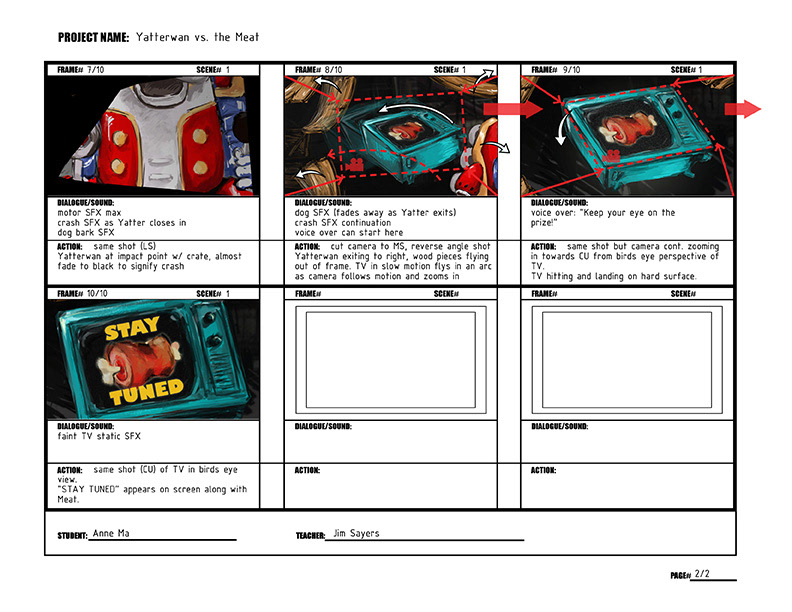 PROJECT NAME: Yatterwan vs. the Meat

FRAME# 7/10 SCENE# 1

DIALOGUE/SOUND:
motor SFX max
crash SFX as Yatter closes in
dog bark SFX

ACTION: same shot (LS)
Yatterwan at impact point w/ crate, almost fade to black to signify crash

FRAME# 8/10 SCENE# 1

DIALOGUE/SOUND:
dog SFX (fades away as Yatter exits)
crash SFX continuation
voice over can start here

ACTION: cut camera to MS, reverse angle shot Yatterwan exiting to right, wood pieces flying out of frame. TV in slow motion flys in an arc as camera follows motion and zooms in

FRAME# 9/10 SCENE# 1

DIALOGUE/SOUND:
voice over: "Keep your eye on the prize!"

ACTION: same shot but camera cont. zooming in towards CU from birds eye perspective of TV.
TV hitting and landing on hard surface.

FRAME# 10/10 SCENE# 1

STAY TUNED

DIALOGUE/SOUND:
faint TV static SFX

ACTION: same shot (CU) of TV in birds eye view.
"STAY TUNED" appears on screen along with Meat.

FRAME# SCENE#

DIALOGUE/SOUND:

ACTION:

FRAME# SCENE#

DIALOGUE/SOUND:

ACTION:

STUDENT: Anne Ma

TEACHER: Jim Sayers

PAGE# 2/2