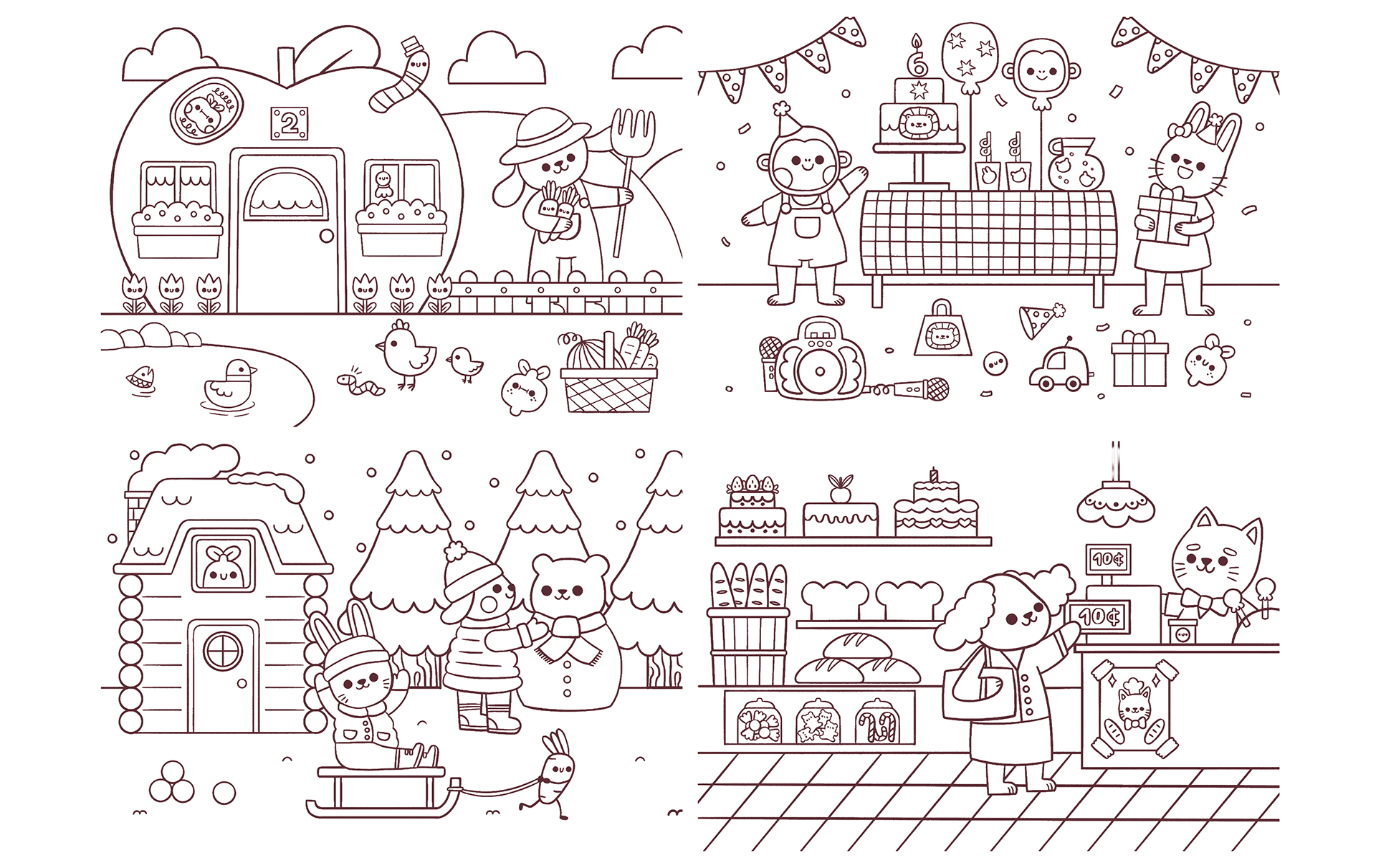 2

6

10¢

10¢