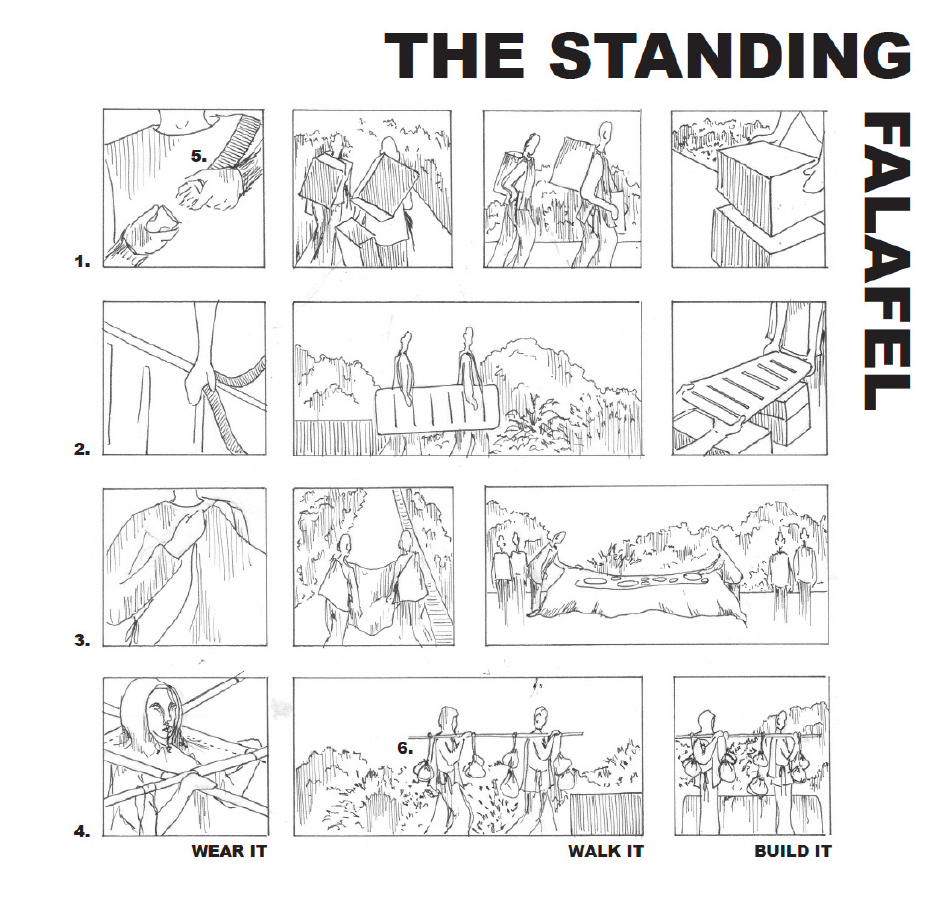 THE STANDING

FALAFEL

5.

1.

2.

3.

6.

4.

WEAR IT

WALK IT

BUILD IT