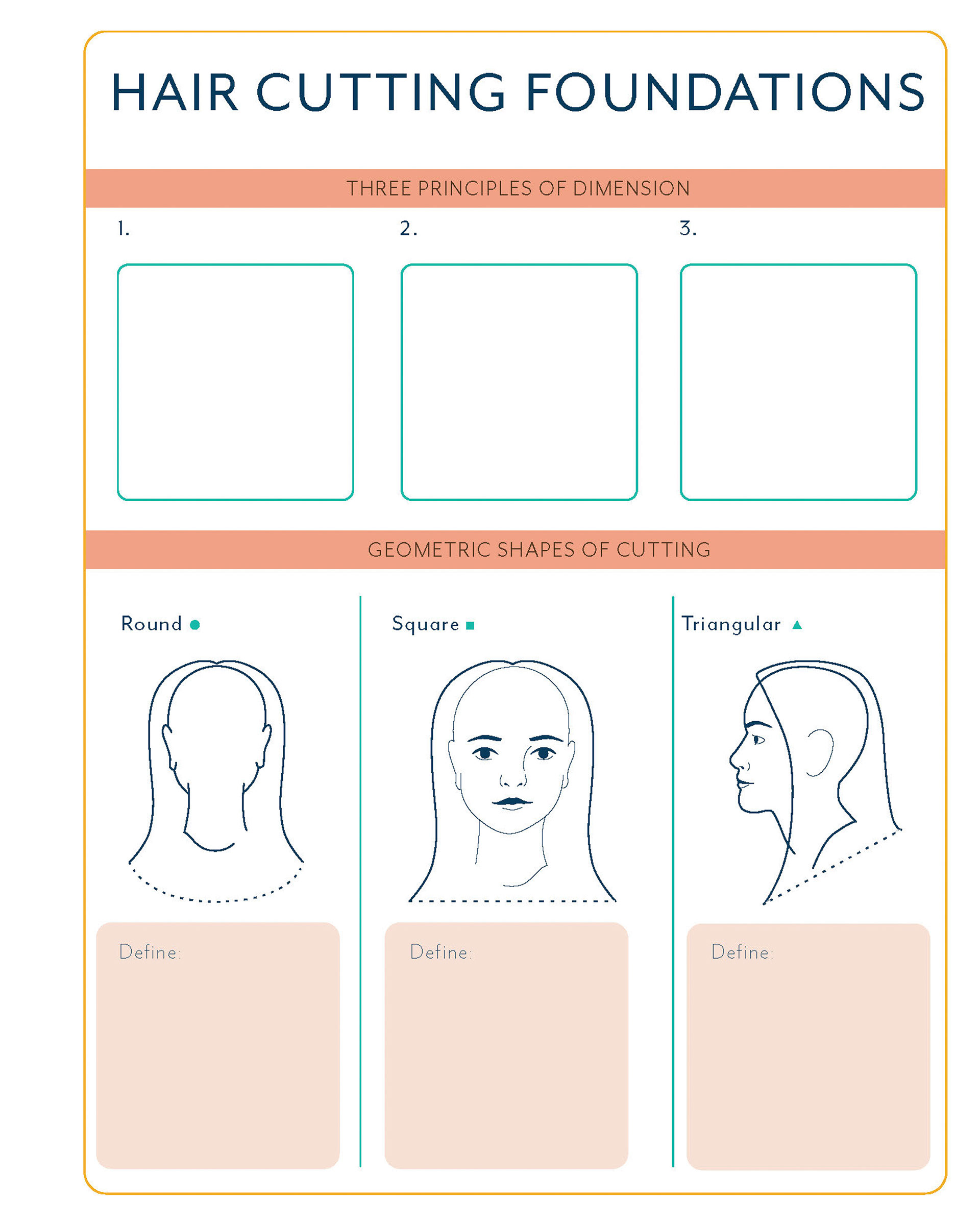 HAIR CUTTING FOUNDATIONS

THREE PRINCIPLES OF DIMENSION

1.

2.

3.

GEOMETRIC SHAPES OF CUTTING

Round

Define:

Square

Define:

Triangular

Define: