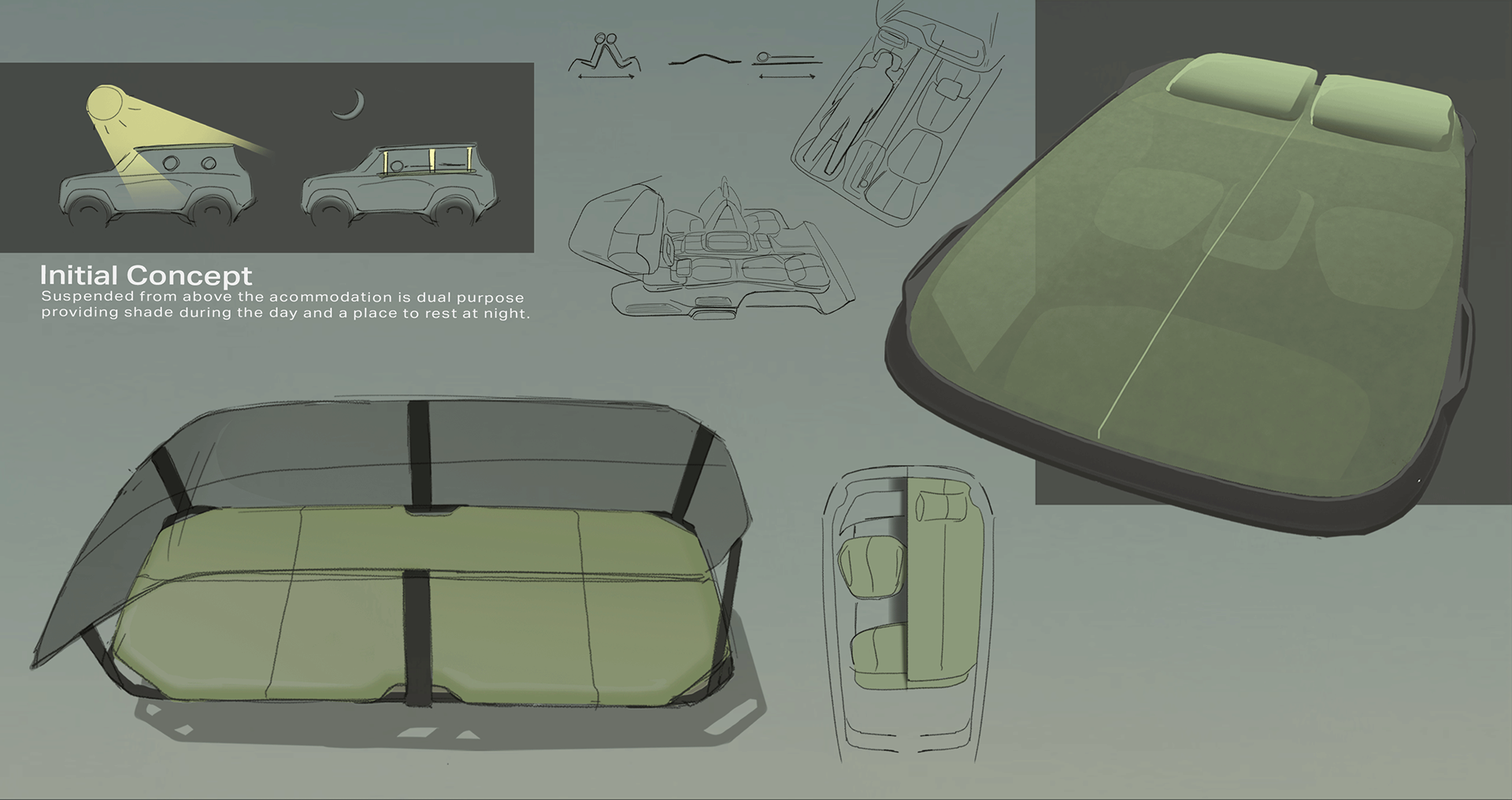 Initial Concept
Suspended from above the acommodation is dual purpose providing shade during the day and a place to rest at night.