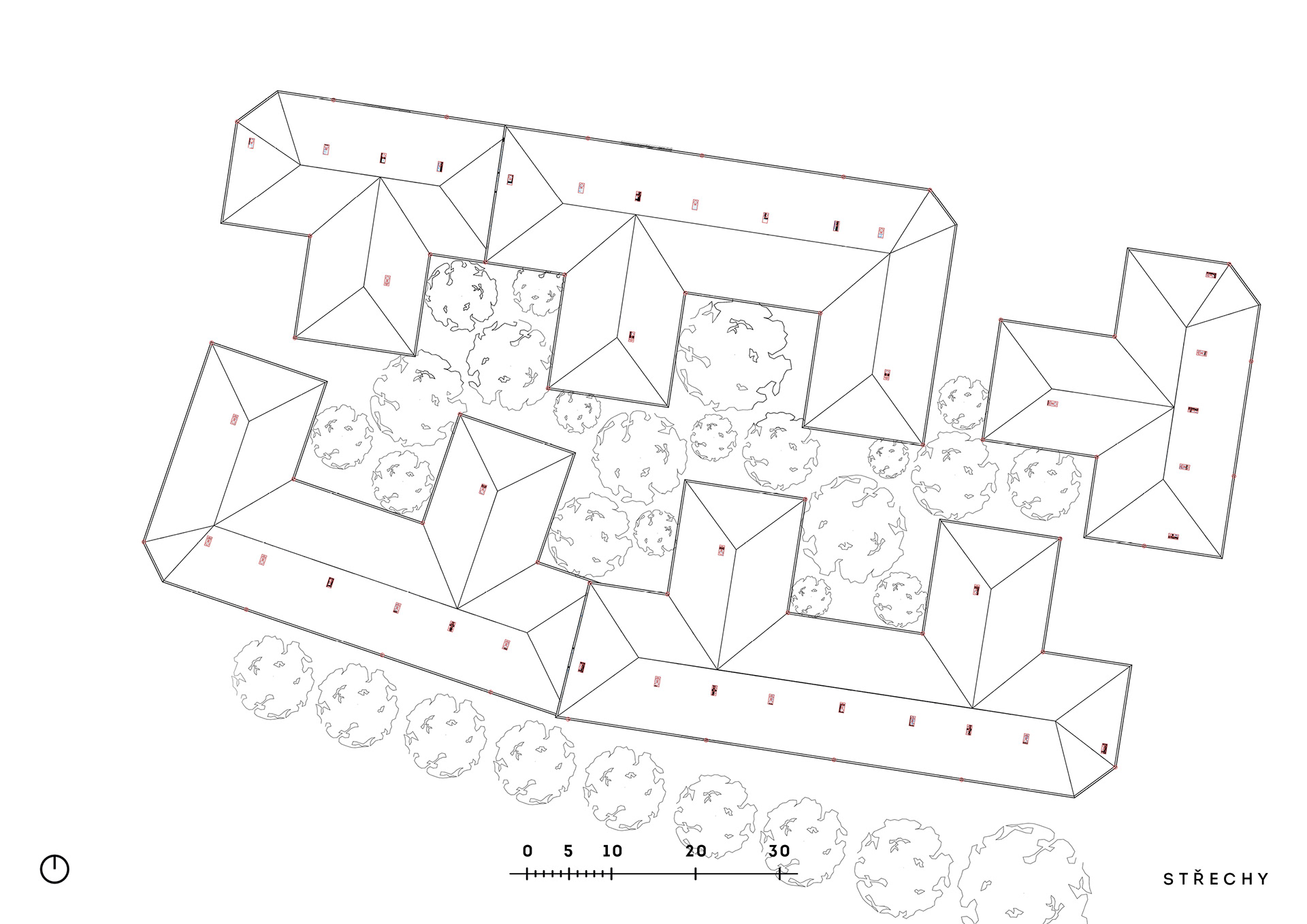 0 5 10 20 30

STŘECHY