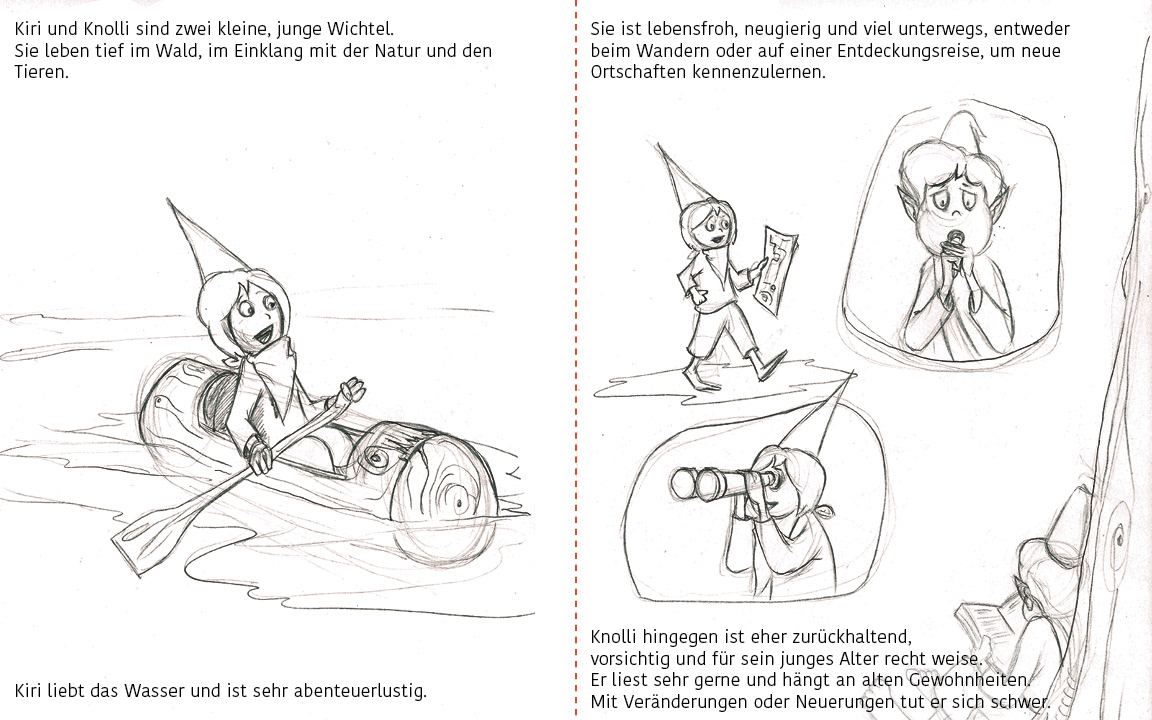 Kiri und Knolli sind zwei kleine, junge Wichtel.
Sie leben tief im Wald, im Einklang mit der Natur und den Tieren.

Kiri liebt das Wasser und ist sehr abenteuerlustig.

Sie ist lebensfroh, neugierig und viel unterwegs, entweder beim Wandern oder auf einer Entdeckungsreise, um neue Ortschaften kennenzulernen.

Knolli hingegen ist eher zurückhaltend, vorsichtig und für sein junges Alter recht weise.
Er liest sehr gerne und hängt an alten Gewohnheiten.
Mit Veränderungen oder Neuerungen tut er sich schwer.