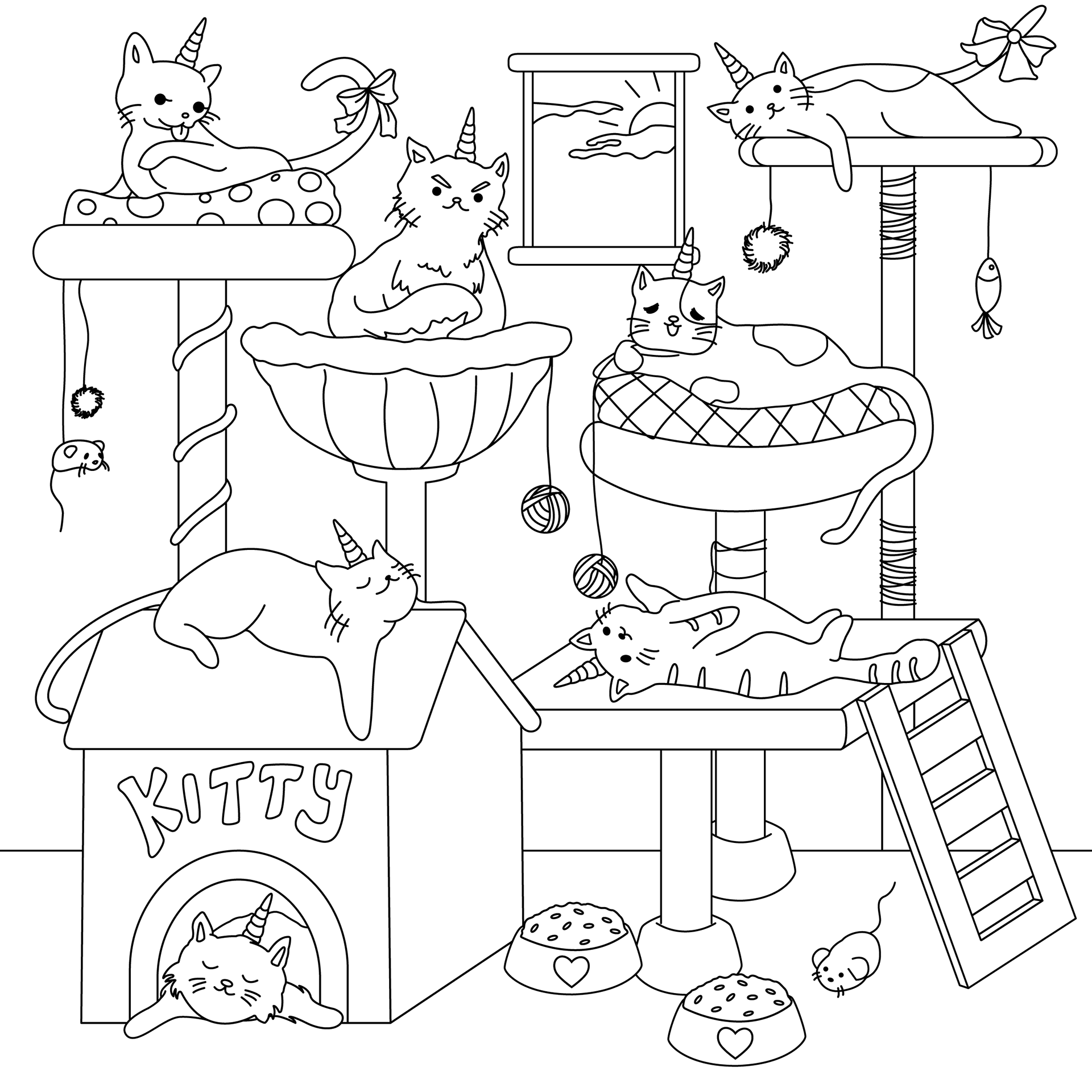 KITTY