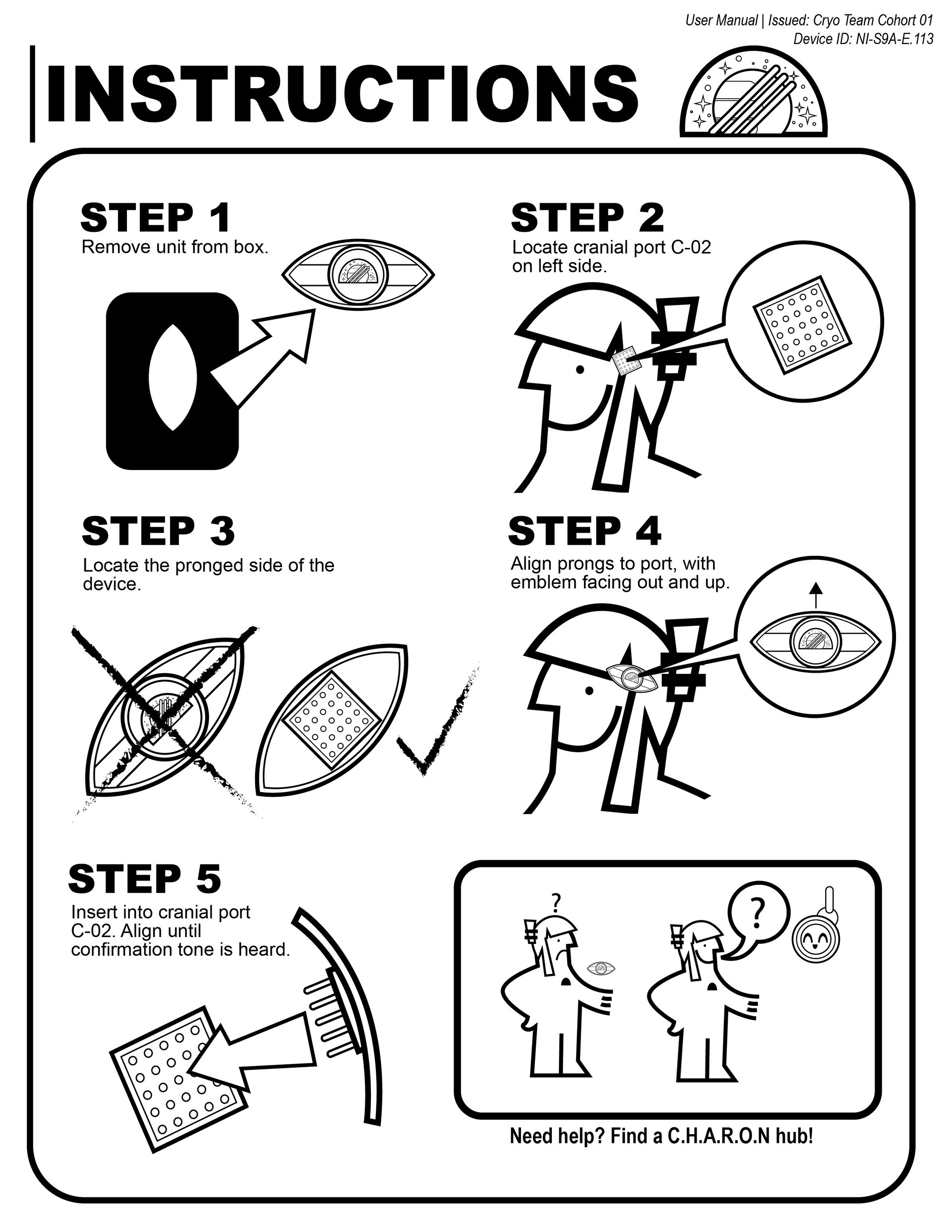 User Manual | Issued: Cryo Team Cohort 01
Device ID: NI-S9A-E.113

INSTRUCTIONS

STEP 1
Remove unit from box.

STEP 2
Locate cranial port C-02 on left side.

STEP 3
Locate the pronged side of the device.

STEP 4
Align prongs to port, with emblem facing out and up.

STEP 5
Insert into cranial port C-02. Align until confirmation tone is heard.

?

?

Need help? Find a C.H.A.R.O.N hub!