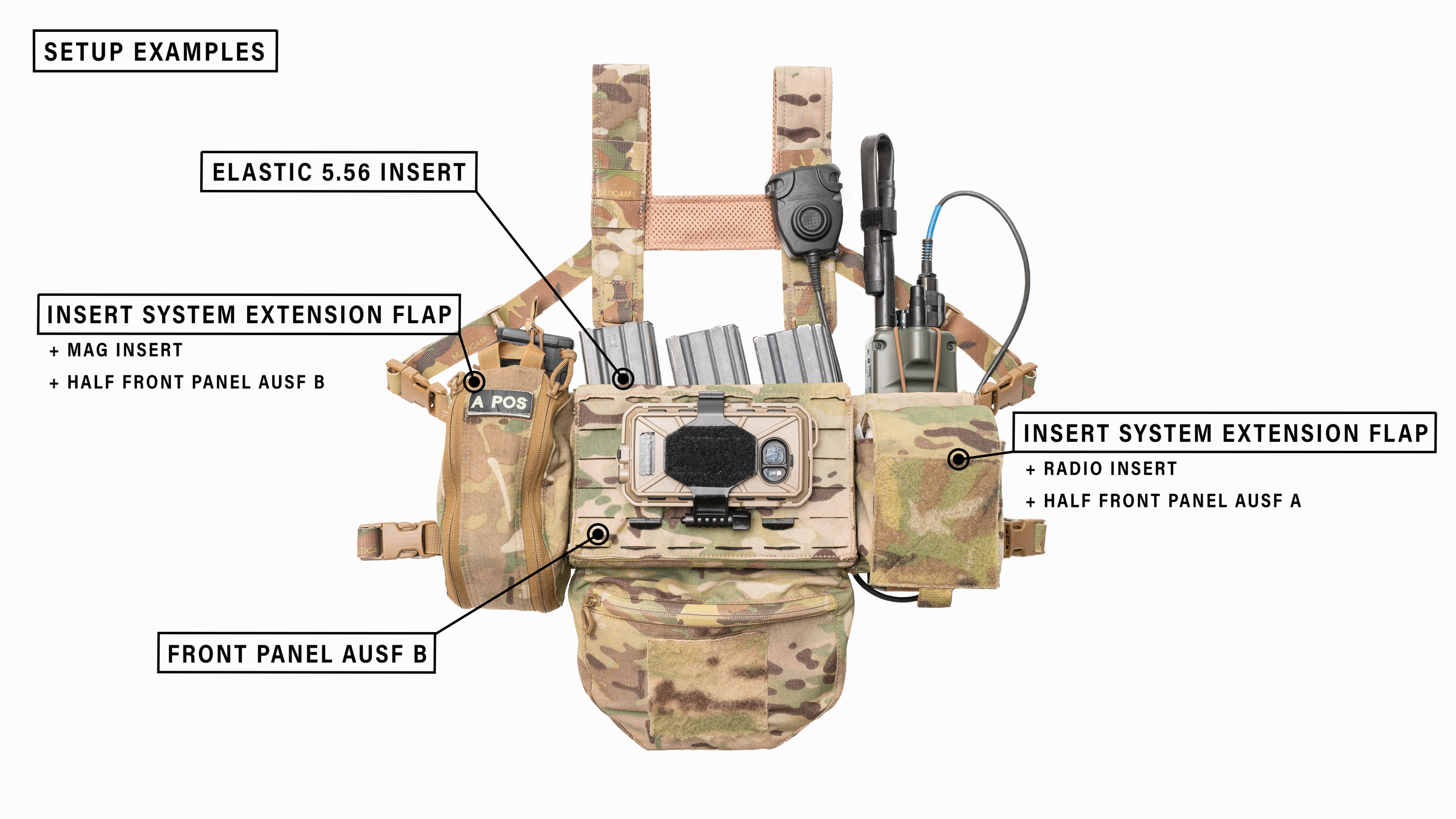 SETUP EXAMPLES

ELASTIC 5.56 INSERT

INSERT SYSTEM EXTENSION FLAP
+ MAG INSERT
+ HALF FRONT PANEL AUSF B

A POS

INSERT SYSTEM EXTENSION FLAP
+ RADIO INSERT
+ HALF FRONT PANEL AUSF A

FRONT PANEL AUSF B